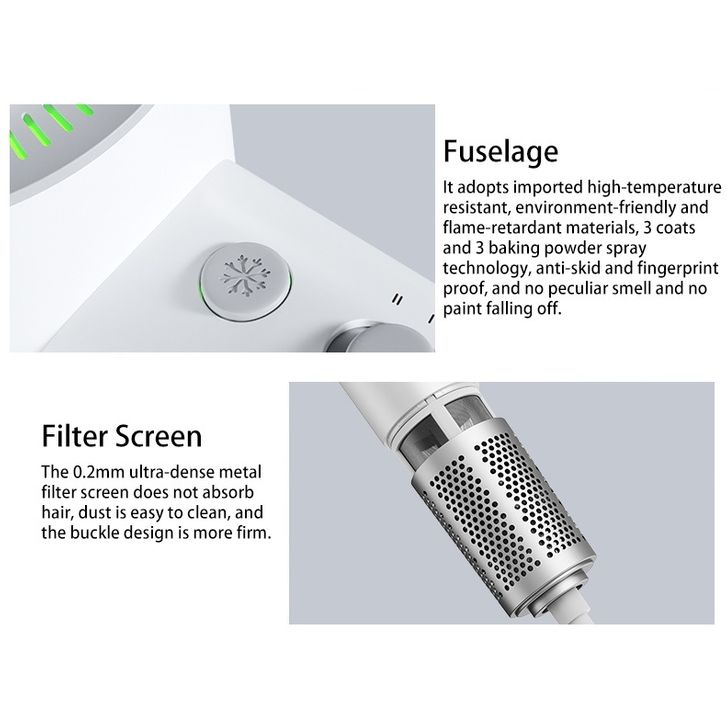 Fuselage

It adopts imported high-temperature resistant, environment-friendly and flame-retardant materials, 3 coats and 3 baking powder spray technology, anti-skid and fingerprint proof, and no peculiar smell and no paint falling off.

Filter Screen

The 0.2mm ultra-dense metal filter screen does not absorb hair, dust is easy to clean, and the buckle design is more firm.