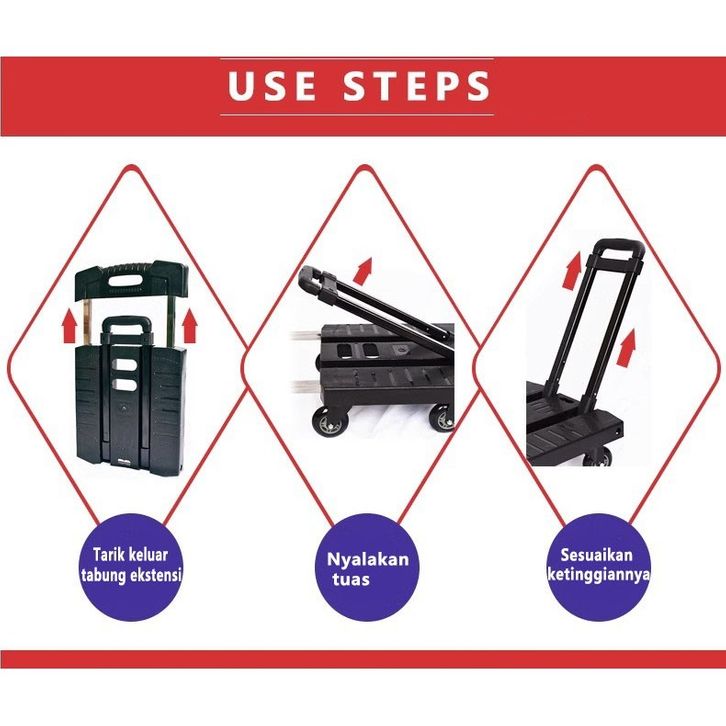 USE STEPS

Tarik keluar tabung ekstensi

Nyalakan tuas

Sesuaikan ketinggiannya