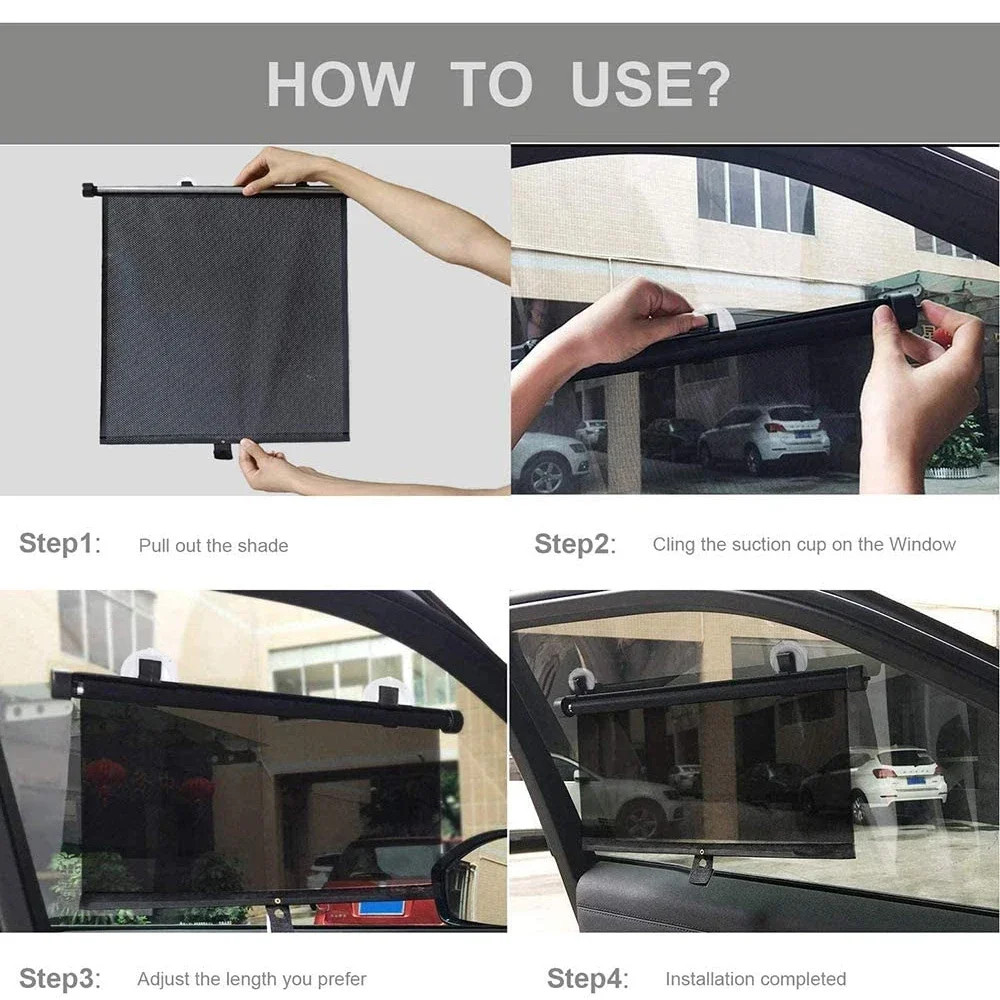 HOW TO USE?

Step1: Pull out the shade

Step2: Cling the suction cup on the Window

Step3: Adjust the length you prefer

Step4: Installation completed