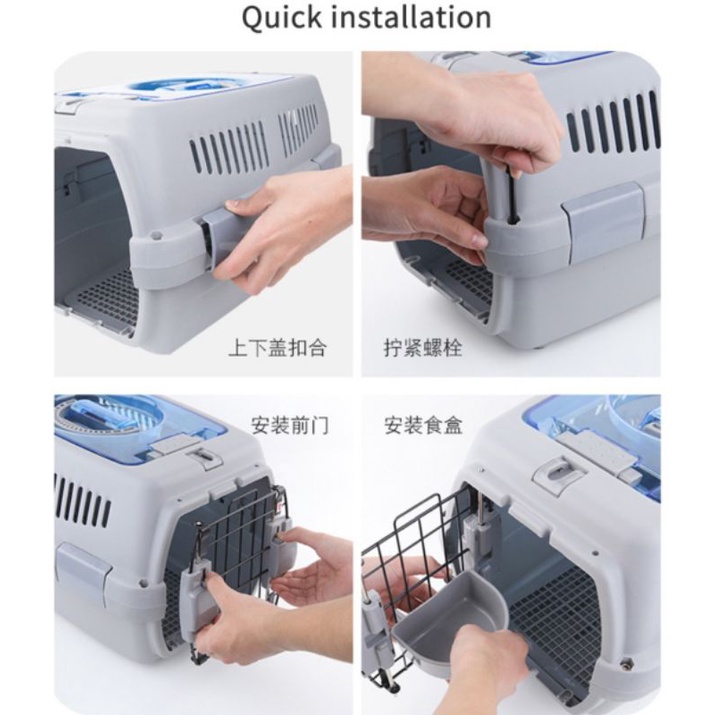 Quick installation

上下盖扣合

拧紧螺栓

安装前门

安装食盒