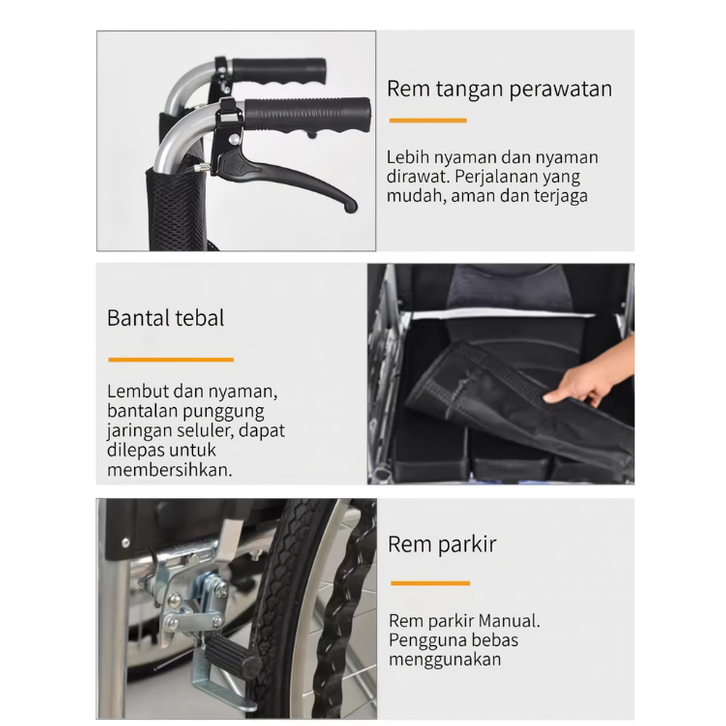 Rem tangan perawatan

Lebih nyaman dan nyaman dirawat. Perjalanan yang mudah, aman dan terjaga

Bantal tebal

Lembut dan nyaman, bantalan punggung jaringan seluler, dapat dilepas untuk membersihkan.

Rem parkir

Rem parkir Manual. Pengguna bebas menggunakan