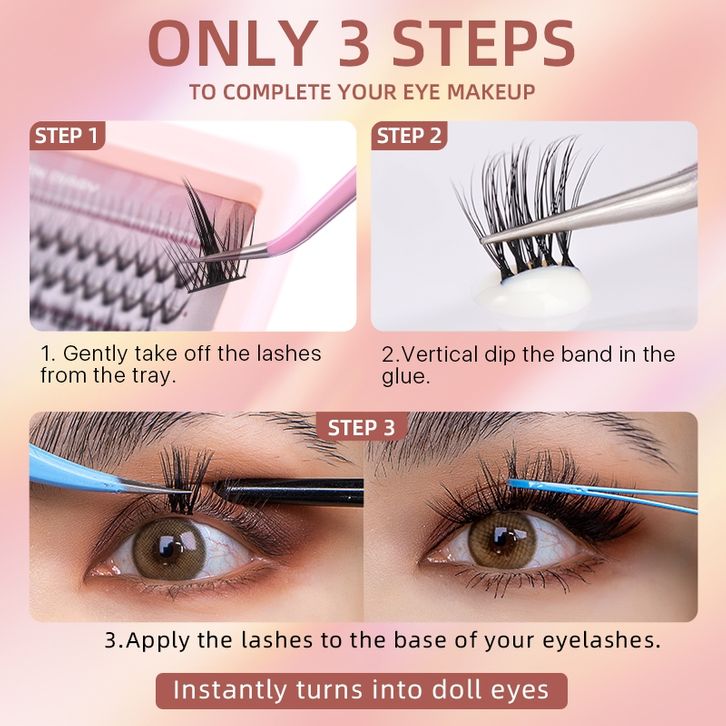 ONLY 3 STEPS
TO COMPLETE YOUR EYE MAKEUP

STEP 1

1. Gently take off the lashes from the tray.

STEP 2

2.Vertical dip the band in the glue.

STEP 3

3.Apply the lashes to the base of your eyelashes.

Instantly turns into doll eyes