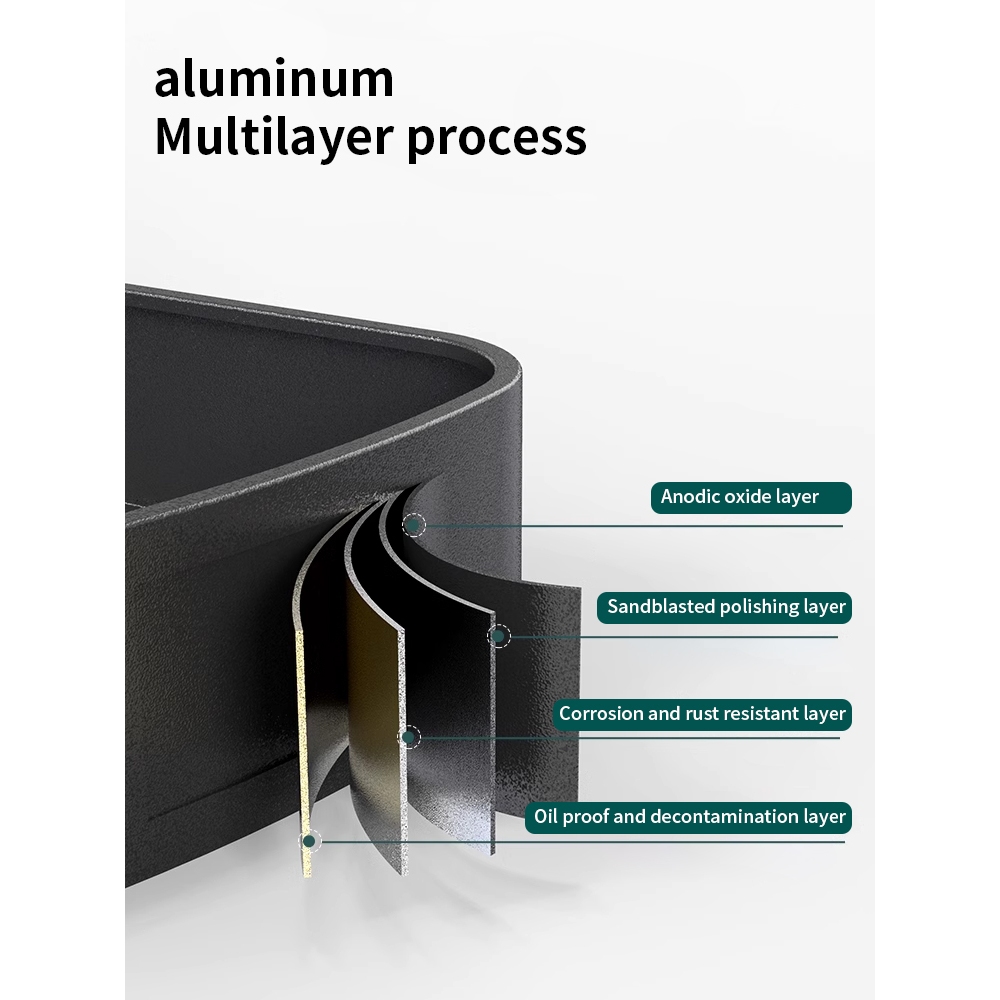 aluminum
Multilayer process

Anodic oxide layer

Sandblasted polishing layer

Corrosion and rust resistant layer

Oil proof and decontamination layer