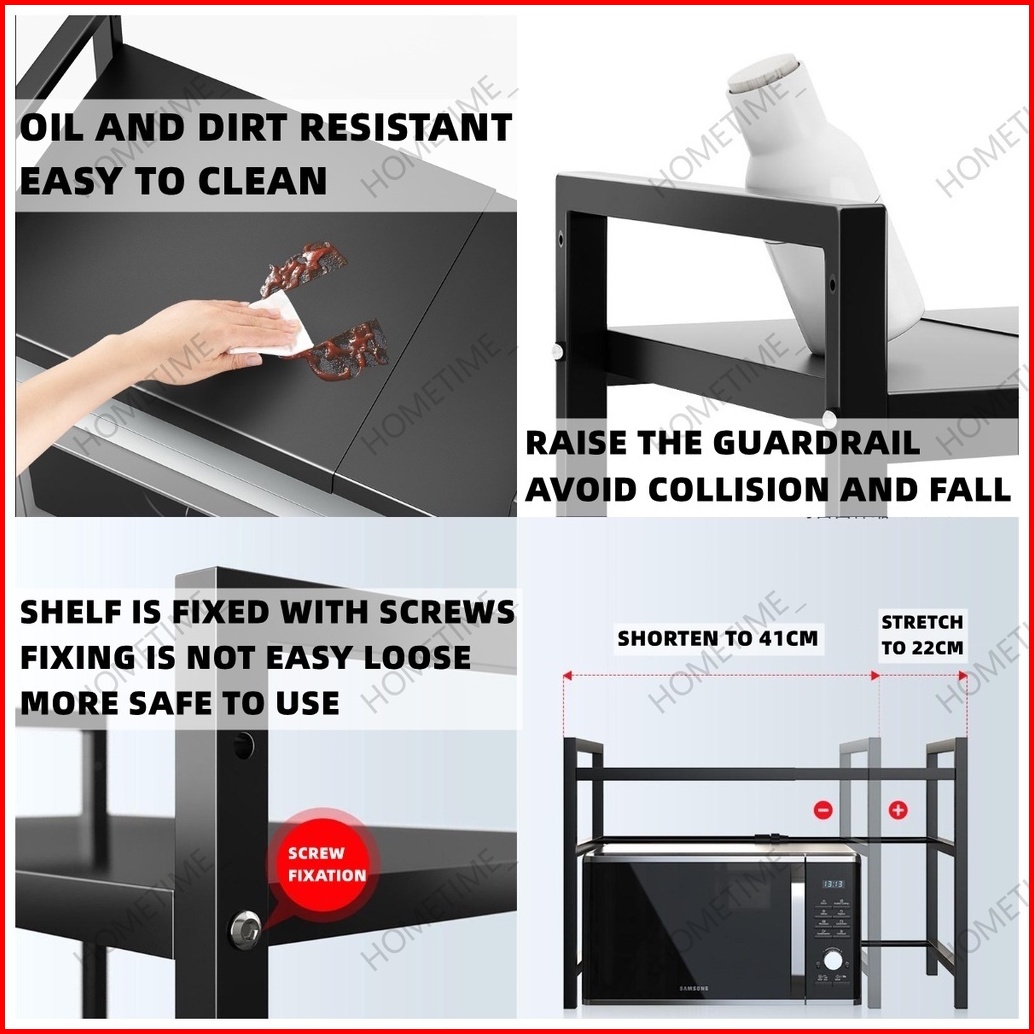 OIL AND DIRT RESISTANT
EASY TO CLEAN

RAISE THE GUARDRAIL
AVOID COLLISION AND FALL

SHELF IS FIXED WITH SCREWS
FIXING IS NOT EASY LOOSE
MORE SAFE TO USE

SCREW FIXATION

SHORTEN TO 41CM

STRETCH TO 22CM

SAMSUNG

HOMETIME_