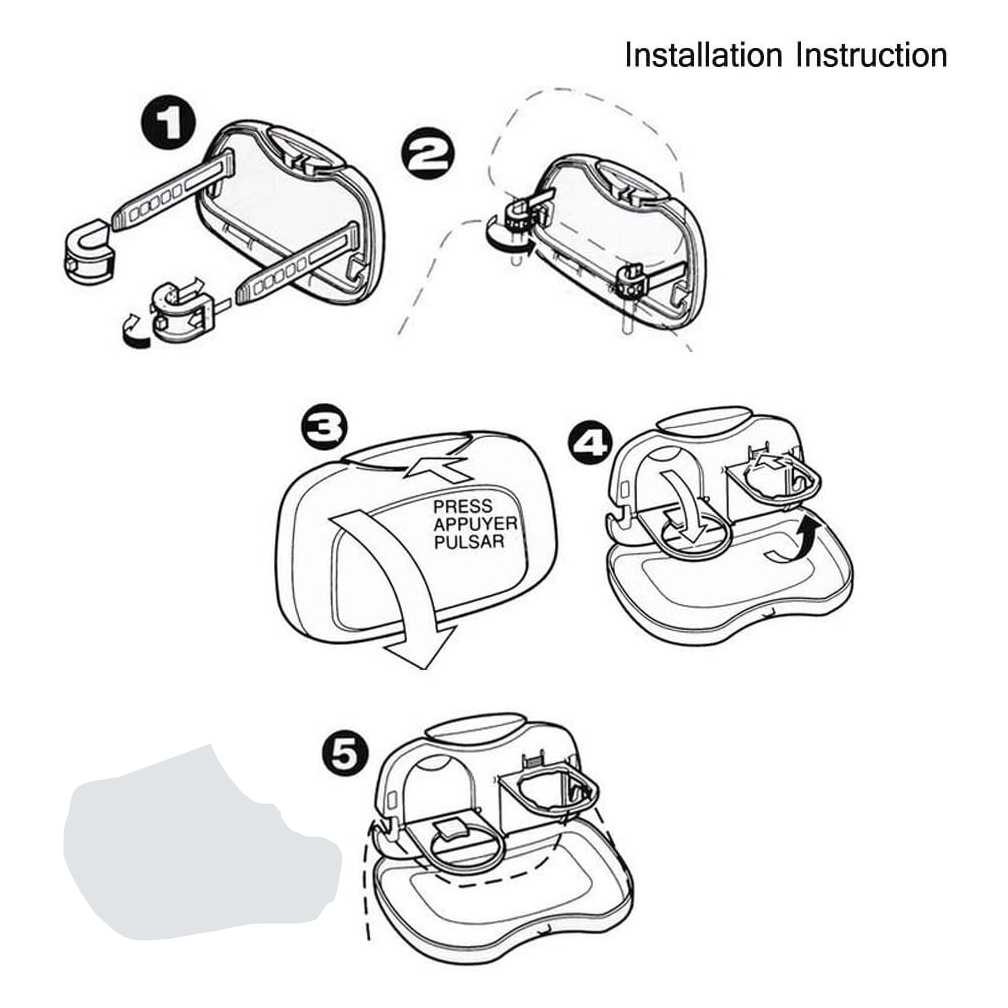 Installation Instruction

1

2

3

PRESS
APPUYER
PULSAR

4

5