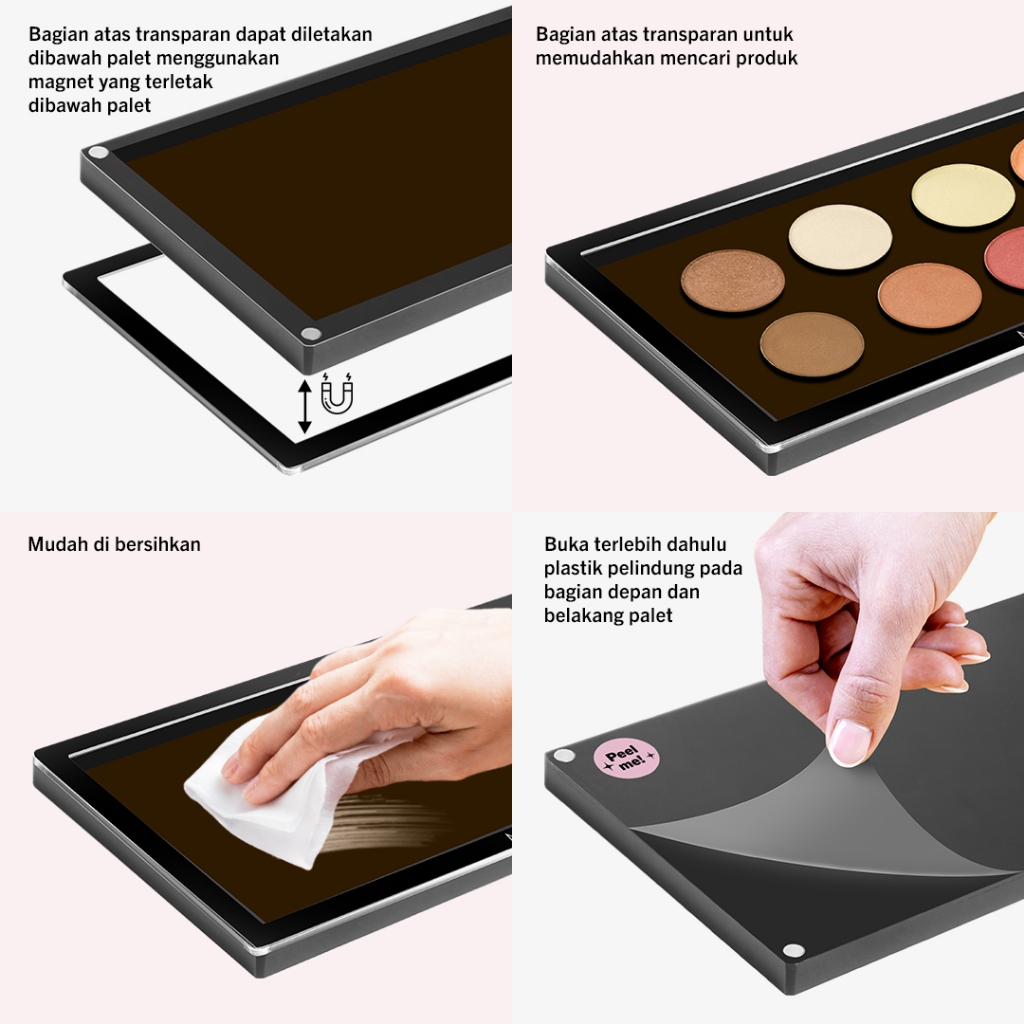 Bagian atas transparan dapat diletakan dibawah palet menggunakan magnet yang terletak dibawah palet

Bagian atas transparan untuk memudahkan mencari produk

Mudah di bersihkan

Buka terlebih dahulu plastik pelindung pada bagian depan dan belakang palet

Peel me!