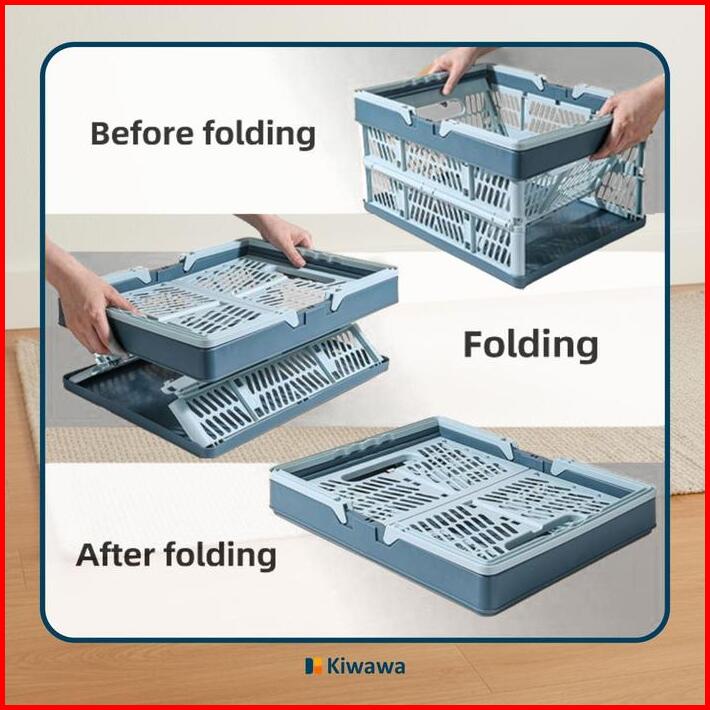 Before folding

Folding

After folding

Kiwawa