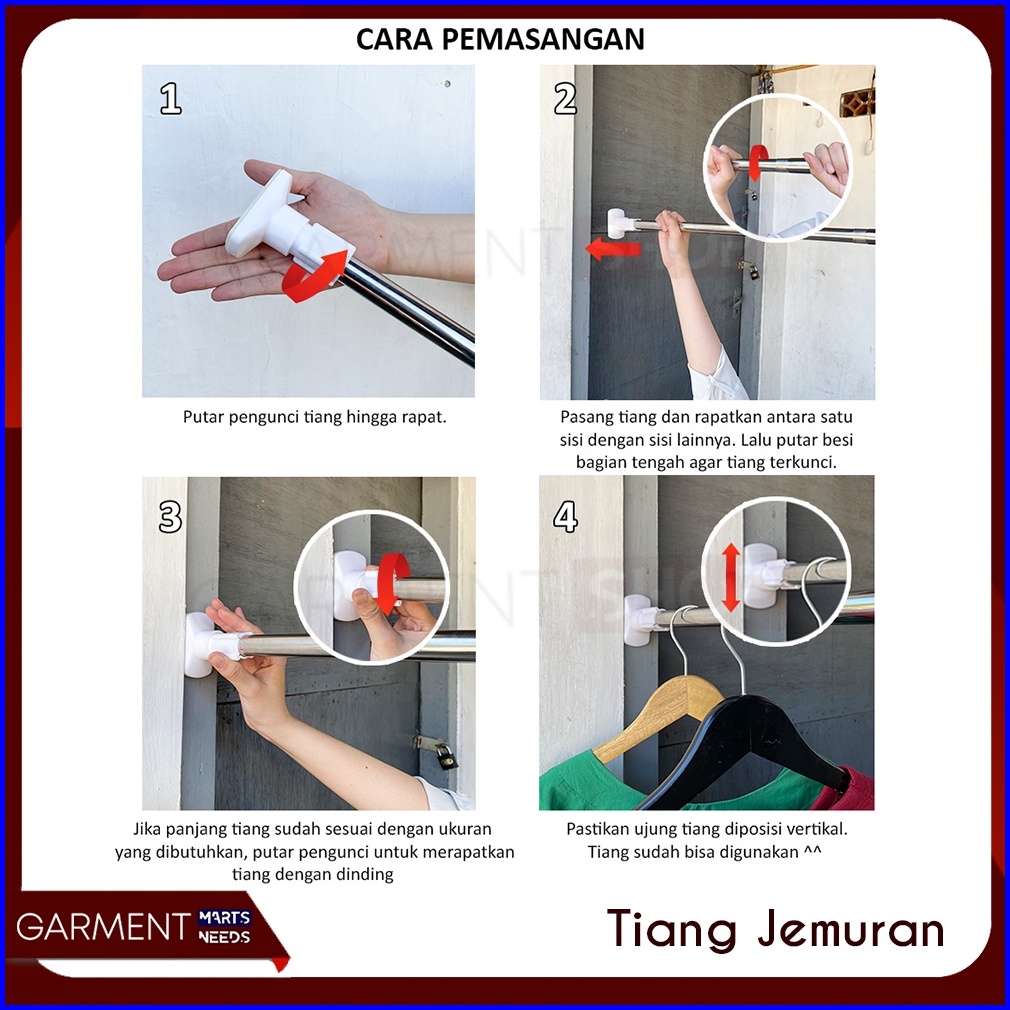 CARA PEMASANGAN

1

Putar pengunci tiang hingga rapat.

2

Pasang tiang dan rapatkan antara satu sisi dengan sisi lainnya. Lalu putar besi bagian tengah agar tiang terkunci.

3

Jika panjang tiang sudah sesuai dengan ukuran yang dibutuhkan, putar pengunci untuk merapatkan tiang dengan dinding

4

Pastikan ujung tiang diposisi vertikal. Tiang sudah bisa digunakan ^^

GARMENT MARTS NEEDS

Tiang Jemuran