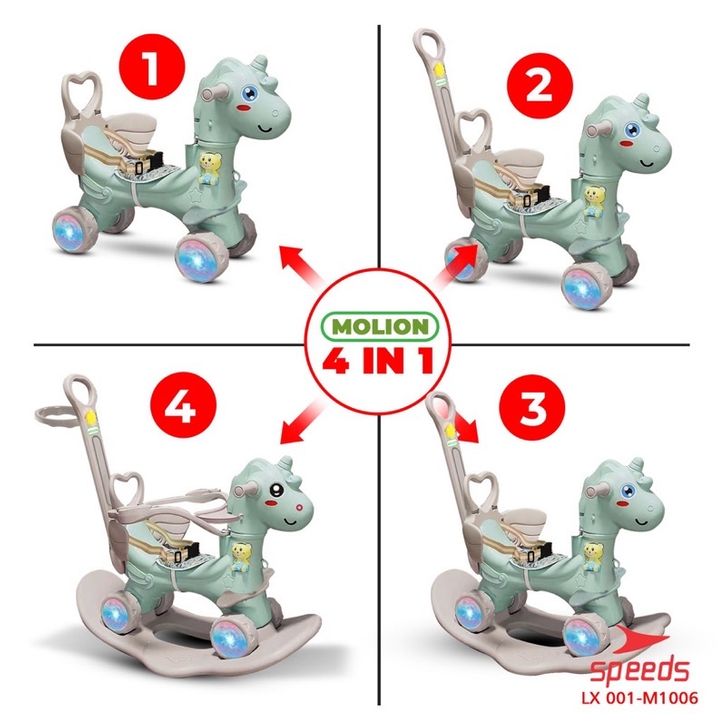 1

2

MOLION
4 IN 1

4

3

speeds
LX 001-M1006