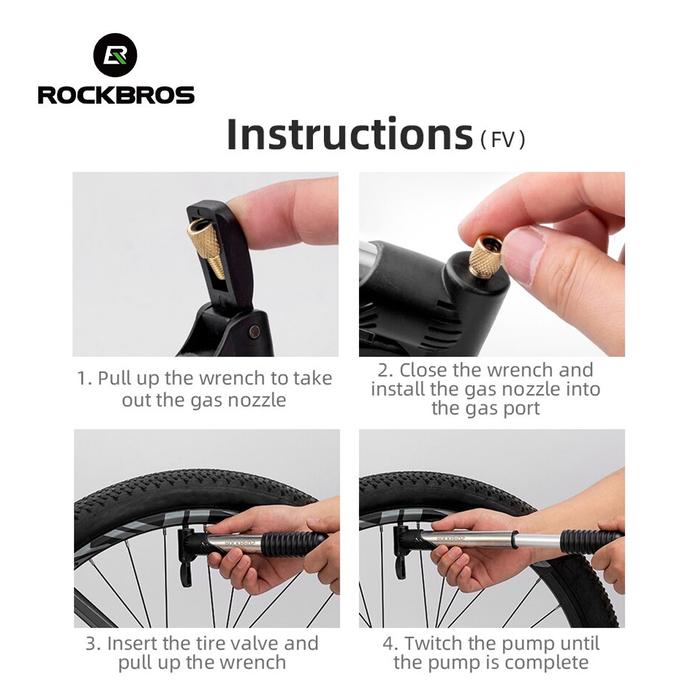 ROCKBROS

Instructions (FV)

1. Pull up the wrench to take out the gas nozzle

2. Close the wrench and install the gas nozzle into the gas port

3. Insert the tire valve and pull up the wrench

4. Twitch the pump until the pump is complete