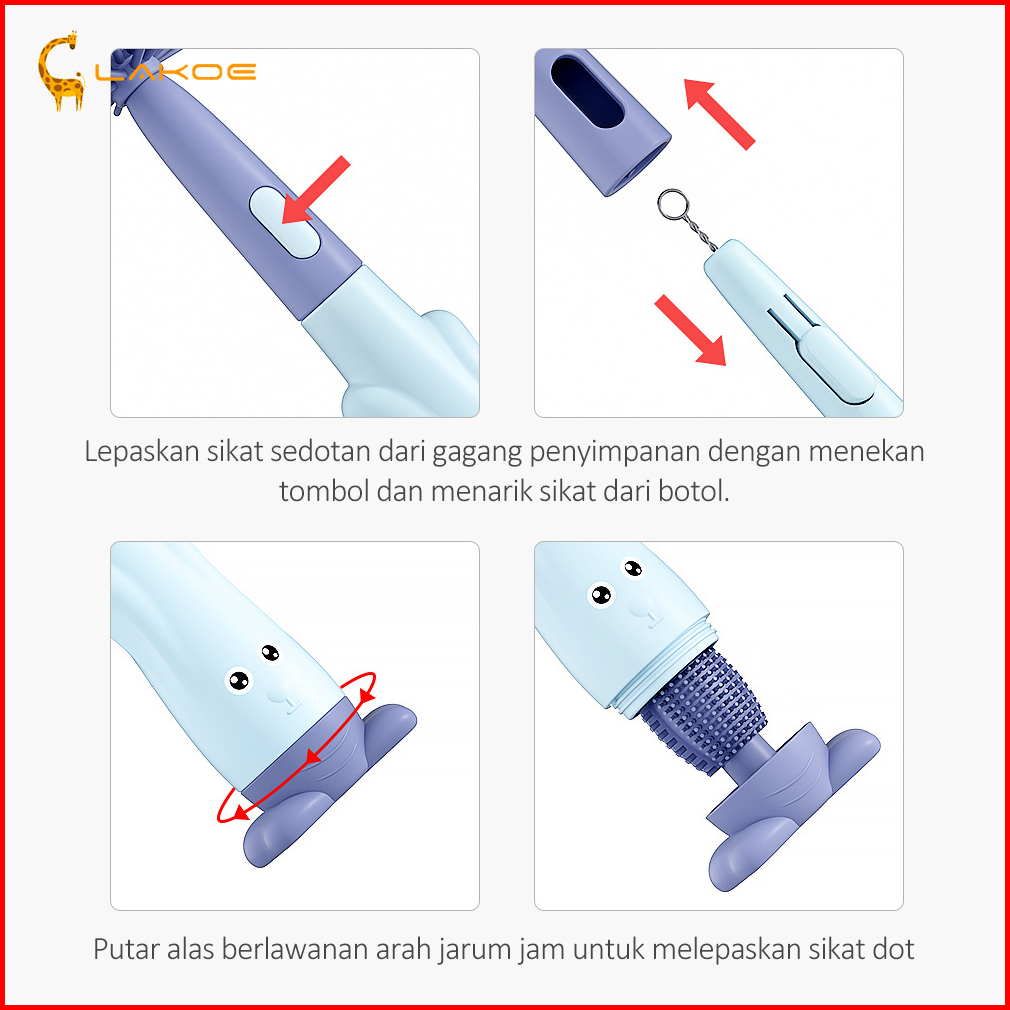 LAKOE

Lepaskan sikat sedotan dari gagang penyimpanan dengan menekan tombol dan menarik sikat dari botol.

Putar alas berlawanan arah jarum jam untuk melepaskan sikat dot