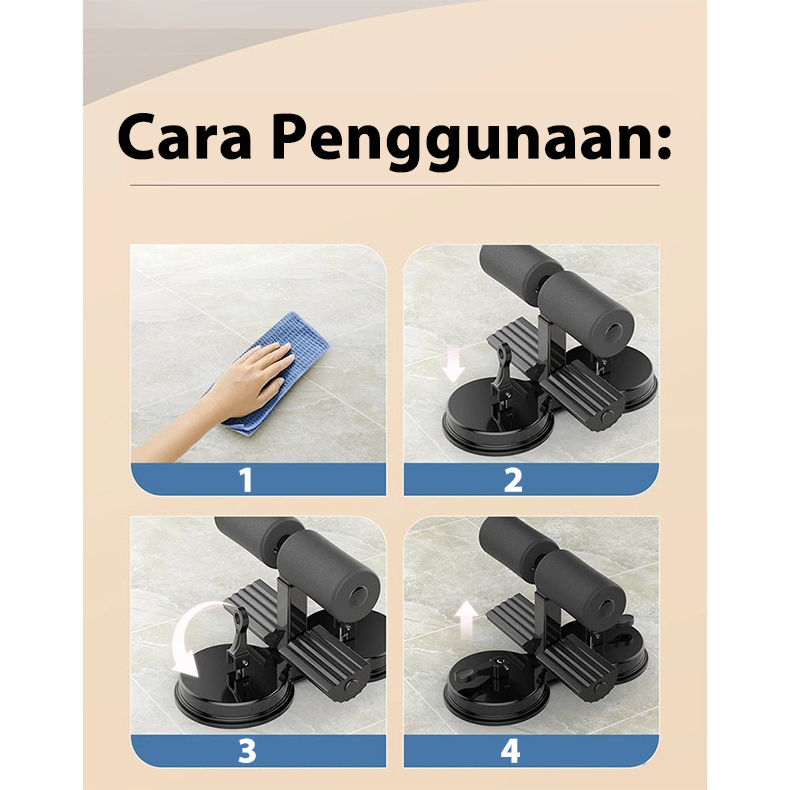 Cara Penggunaan:

1

2

3

4