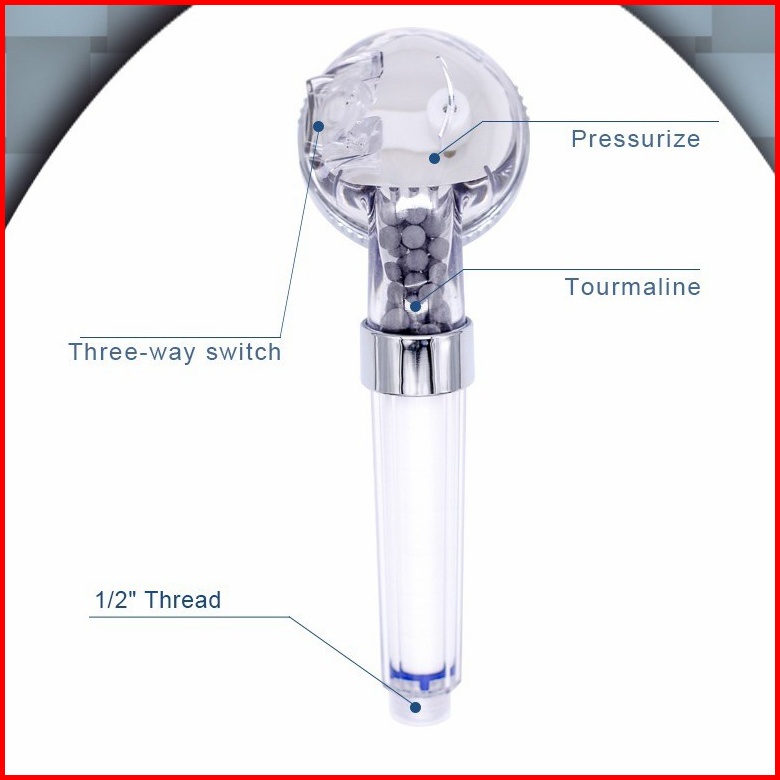 Pressurize

Tourmaline

Three-way switch

1/2" Thread