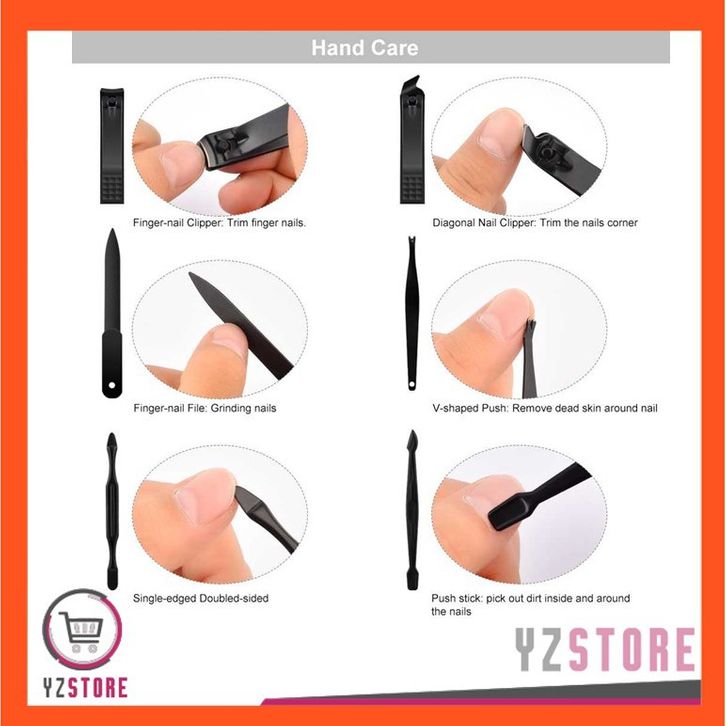 Hand Care

Finger-nail Clipper: Trim finger nails.

Diagonal Nail Clipper: Trim the nails corner

Finger-nail File: Grinding nails

V-shaped Push: Remove dead skin around nail

Single-edged Doubled-sided

Push stick: pick out dirt inside and around the nails

YZSTORE

YZSTORE