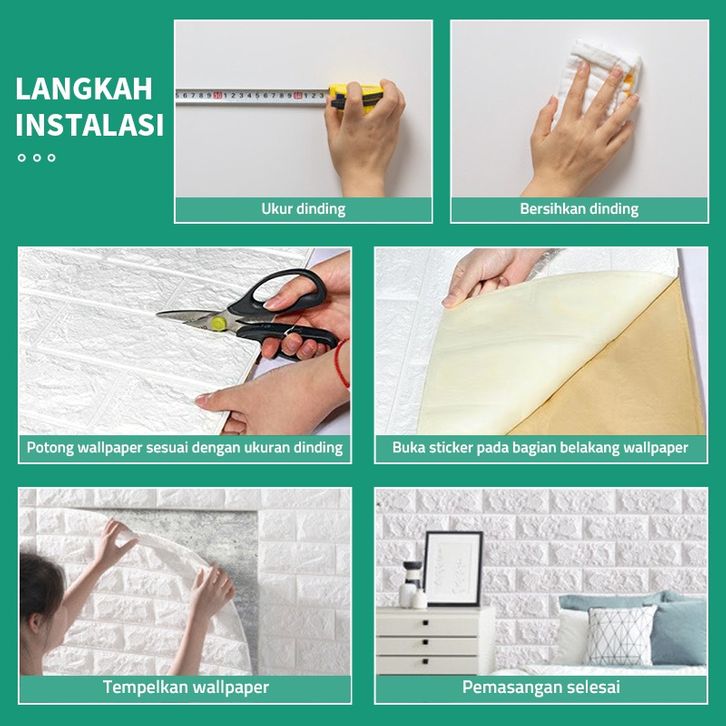 LANGKAH INSTALASI

Ukur dinding

Bersihkan dinding

Potong wallpaper sesuai dengan ukuran dinding

Buka sticker pada bagian belakang wallpaper

Tempelkan wallpaper

Pemasangan selesai