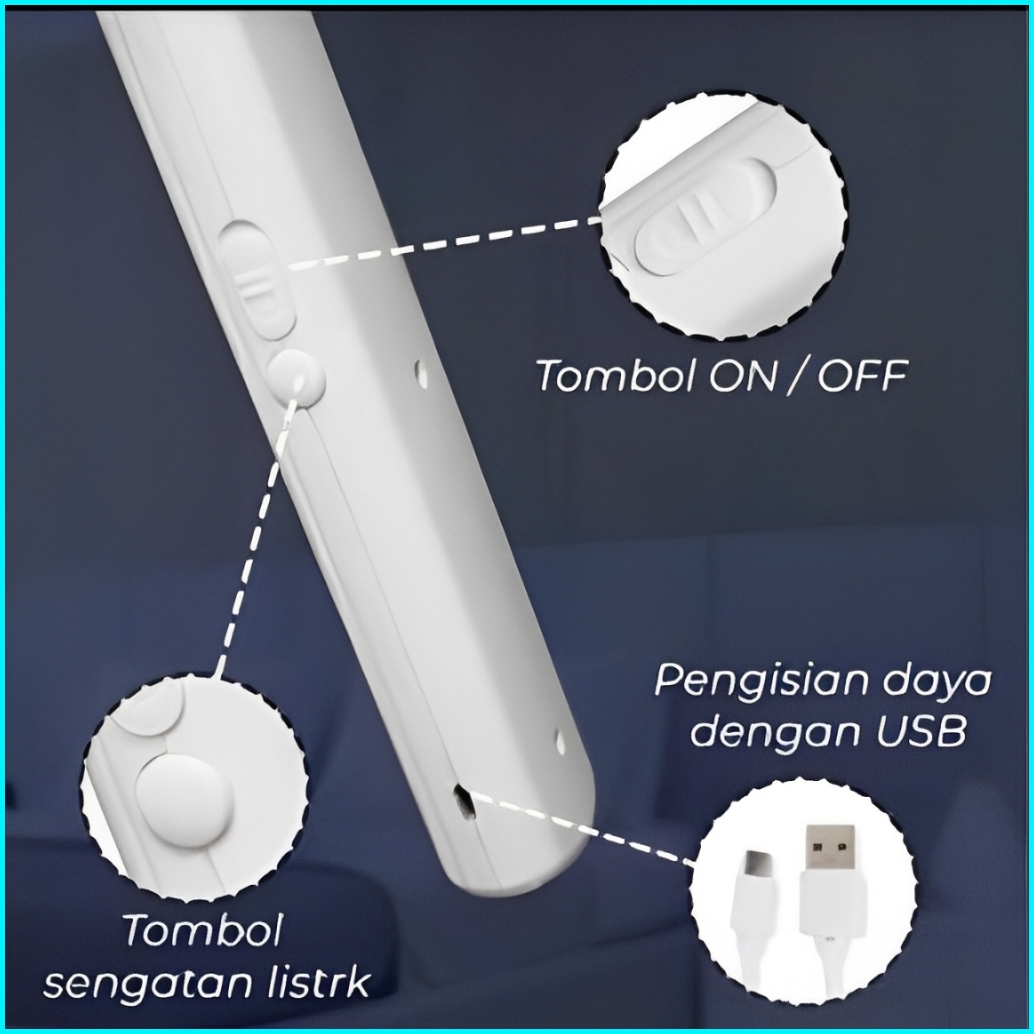 Tombol ON / OFF

Pengisian daya dengan USB

Tombol sengatan listrk