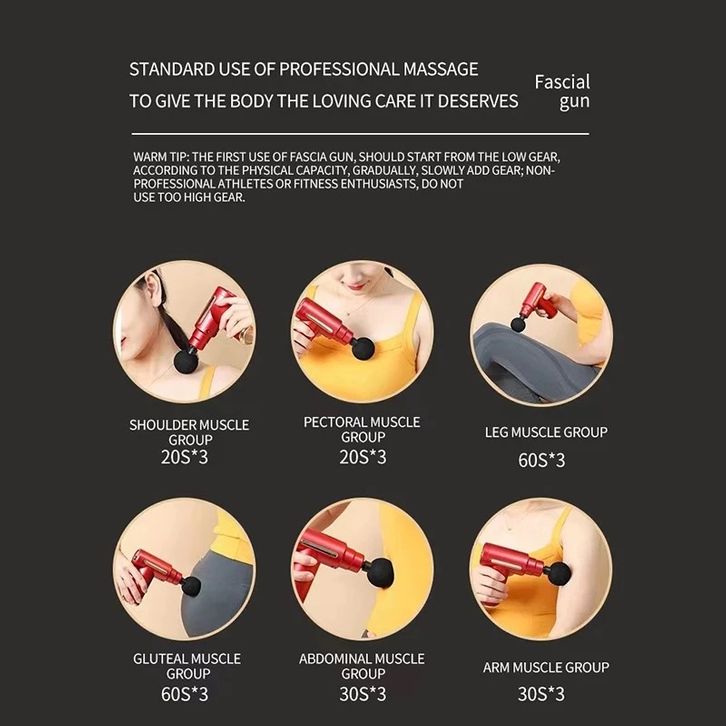 STANDARD USE OF PROFESSIONAL MASSAGE
TO GIVE THE BODY THE LOVING CARE IT DESERVES

Fascial gun

WARM TIP: THE FIRST USE OF FASCIA GUN, SHOULD START FROM THE LOW GEAR, ACCORDING TO THE PHYSICAL CAPACITY, GRADUALLY, SLOWLY ADD GEAR; NON-PROFESSIONAL ATHLETES OR FITNESS ENTHUSIASTS, DO NOT USE TOO HIGH GEAR.

SHOULDER MUSCLE GROUP
20S*3

PECTORAL MUSCLE GROUP
20S*3

LEG MUSCLE GROUP
60S*3

GLUTEAL MUSCLE GROUP
60S*3

ABDOMINAL MUSCLE GROUP
30S*3

ARM MUSCLE GROUP
30S*3