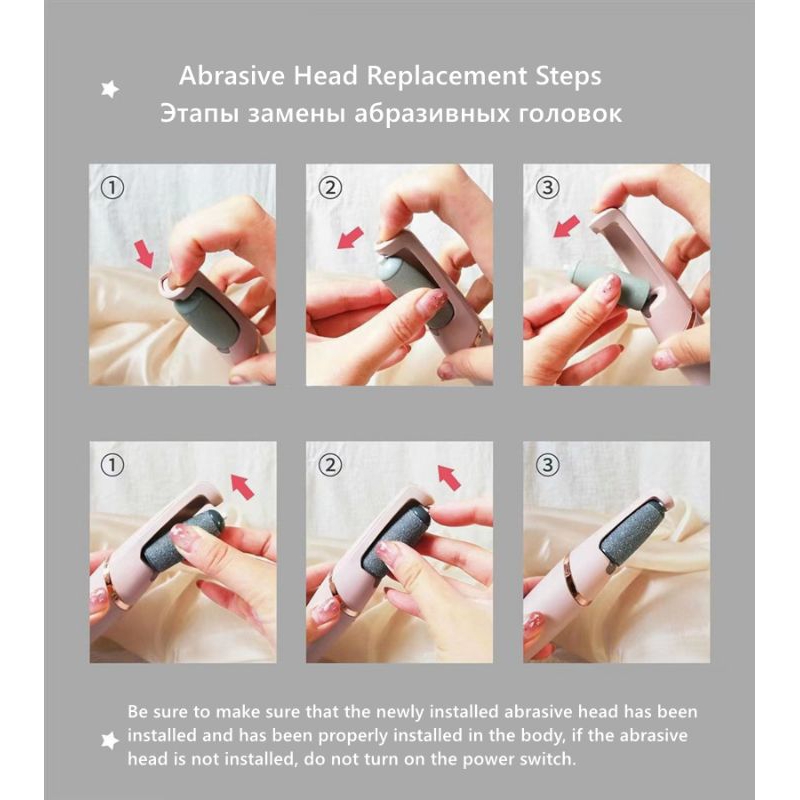 Abrasive Head Replacement Steps
Этапы замены абразивных головок

①

②

③

①

②

③

Be sure to make sure that the newly installed abrasive head has been installed and has been properly installed in the body, if the abrasive head is not installed, do not turn on the power switch.