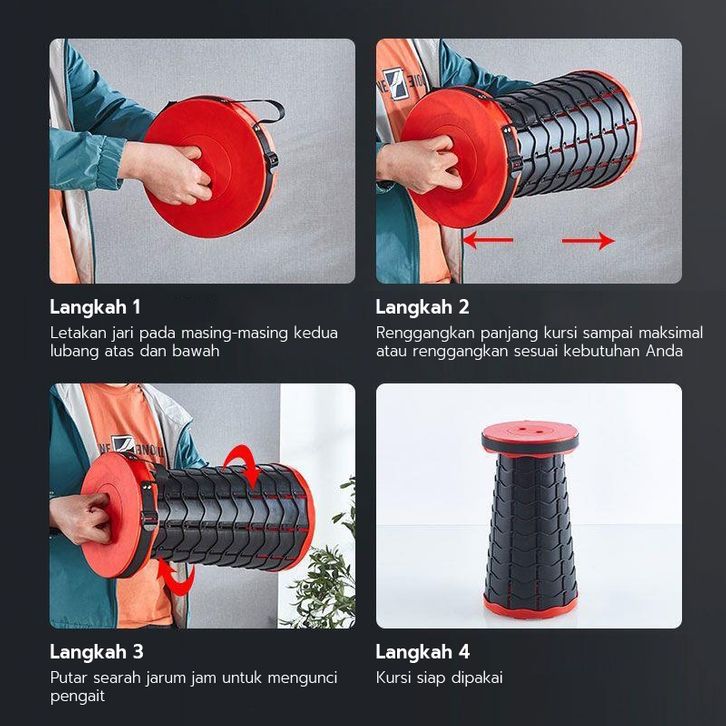 Langkah 1
Letakan jari pada masing-masing kedua lubang atas dan bawah

Langkah 2
Renggangkan panjang kursi sampai maksimal atau renggangkan sesuai kebutuhan Anda

Langkah 3
Putar searah jarum jam untuk mengunci pengait

Langkah 4
Kursi siap dipakai