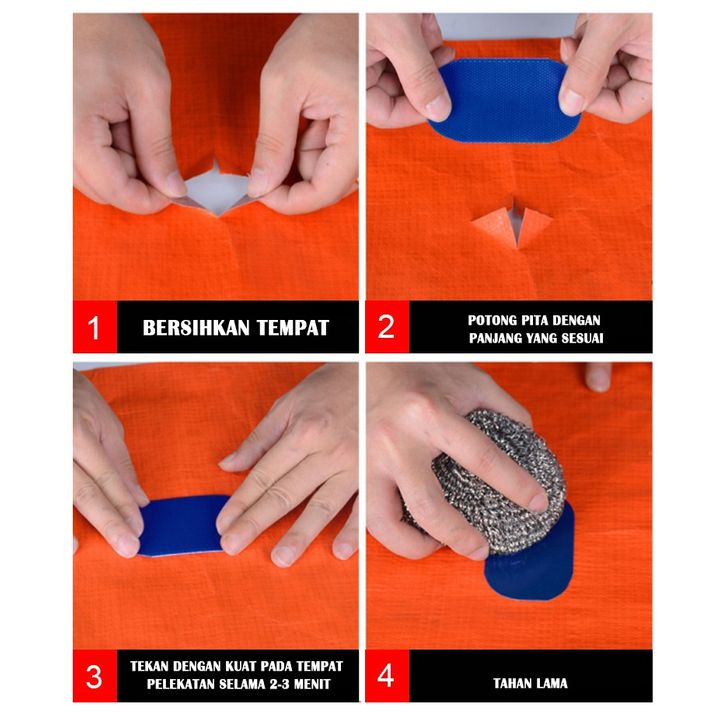 1 BERSIHKAN TEMPAT

2 POTONG PITA DENGAN PANJANG YANG SESUAI

3 TEKAN DENGAN KUAT PADA TEMPAT PELEKATAN SELAMA 2-3 MENIT

4 TAHAN LAMA