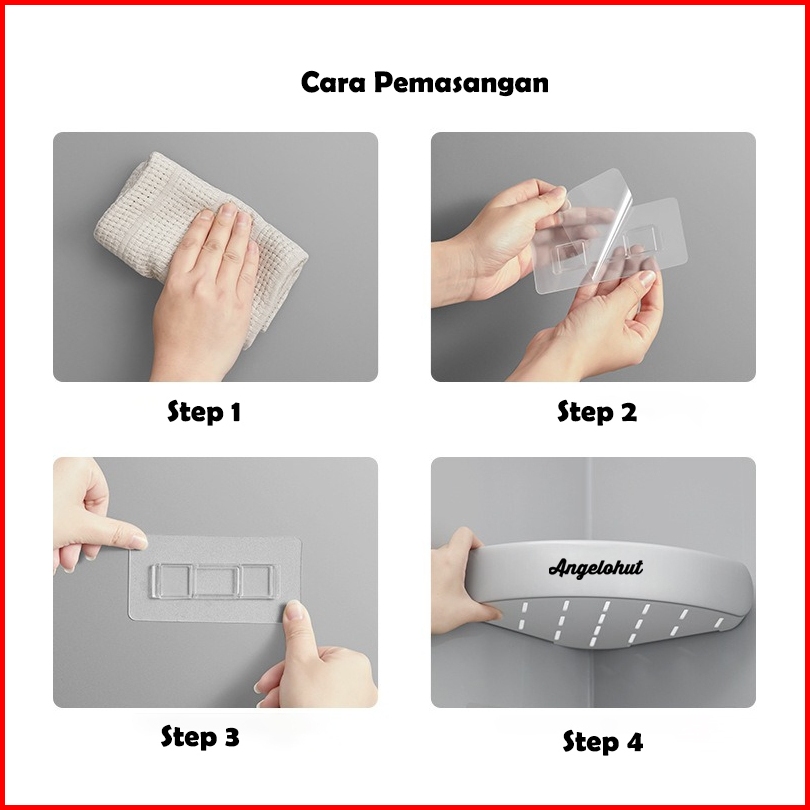 Cara Pemasangan

Step 1

Step 2

Step 3

Angelohut

Step 4