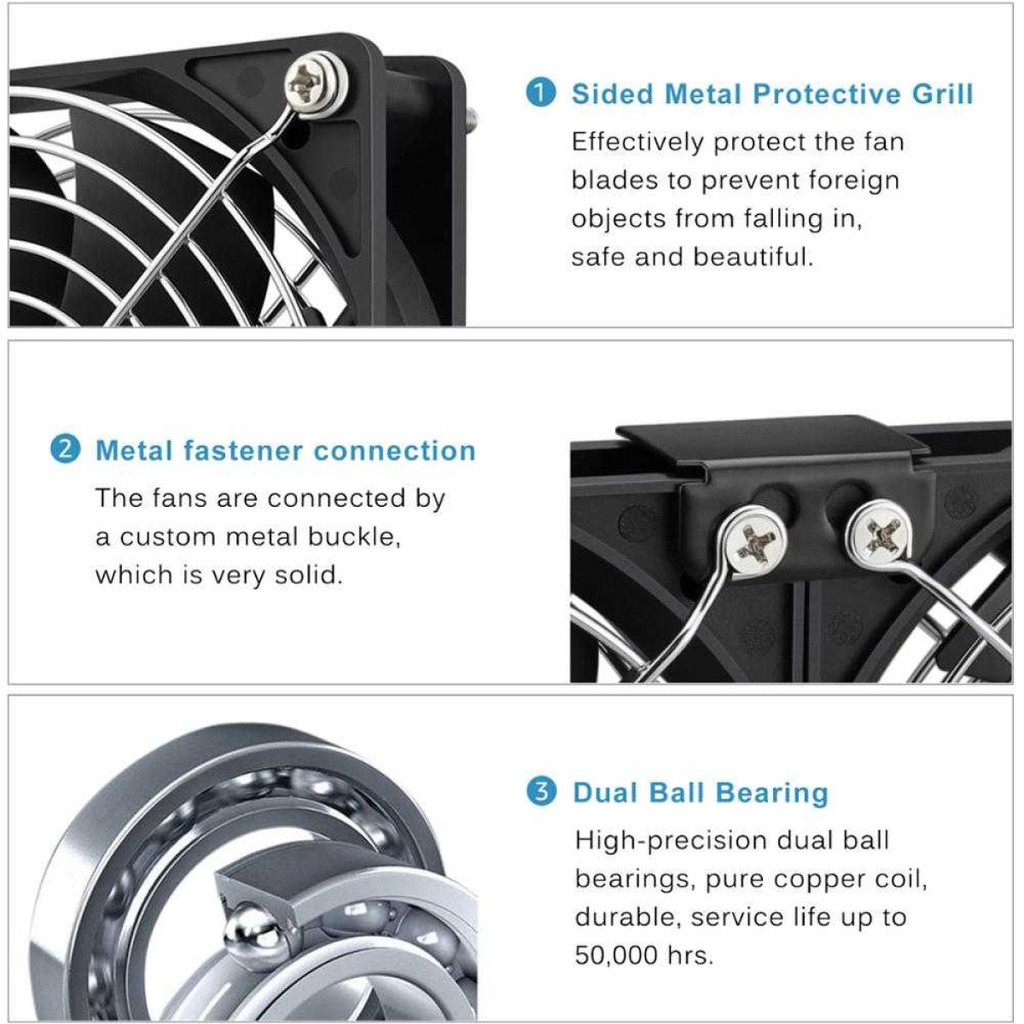 1 Sided Metal Protective Grill

Effectively protect the fan blades to prevent foreign objects from falling in, safe and beautiful.

2 Metal fastener connection

The fans are connected by a custom metal buckle, which is very solid.

3 Dual Ball Bearing

High-precision dual ball bearings, pure copper coil, durable, service life up to 50,000 hrs.