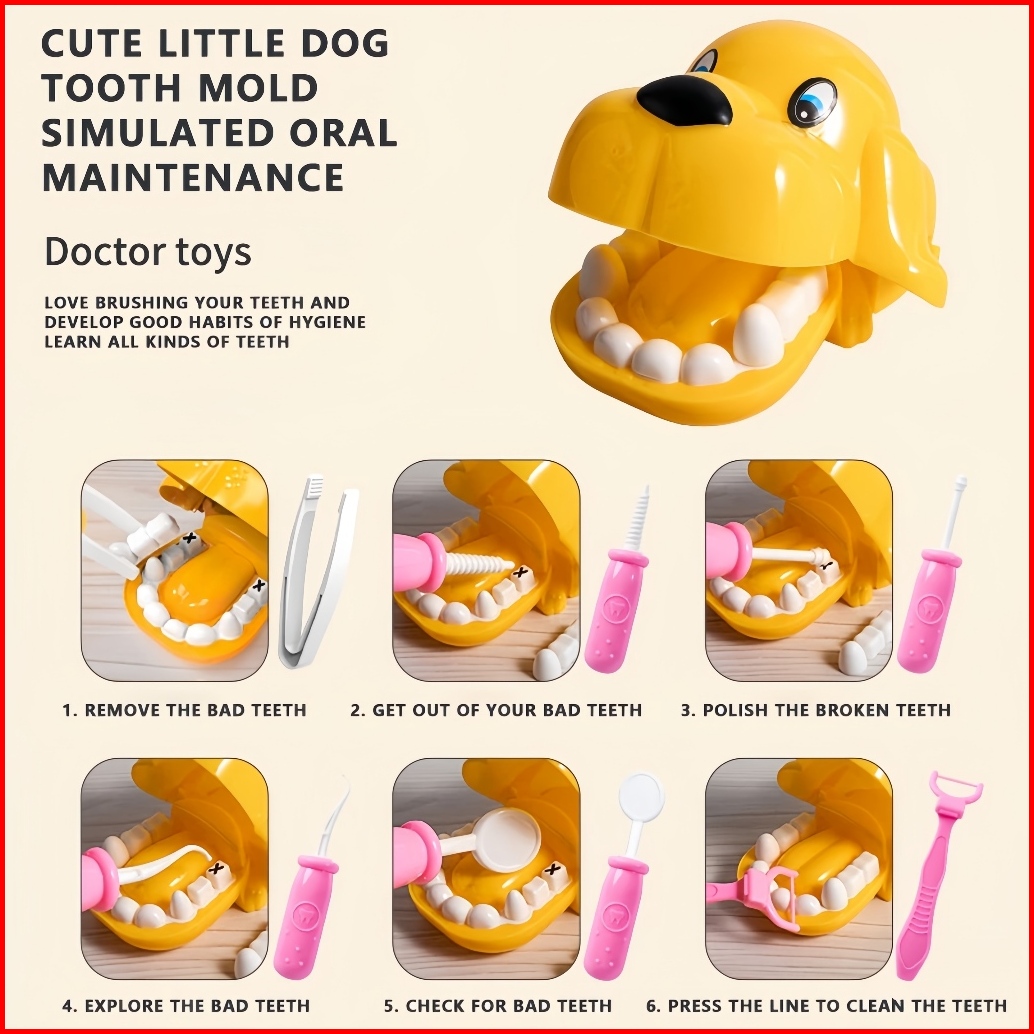 CUTE LITTLE DOG TOOTH MOLD SIMULATED ORAL MAINTENANCE

Doctor toys

LOVE BRUSHING YOUR TEETH AND DEVELOP GOOD HABITS OF HYGIENE LEARN ALL KINDS OF TEETH

1. REMOVE THE BAD TEETH

2. GET OUT OF YOUR BAD TEETH

3. POLISH THE BROKEN TEETH

4. EXPLORE THE BAD TEETH

5. CHECK FOR BAD TEETH

6. PRESS THE LINE TO CLEAN THE TEETH