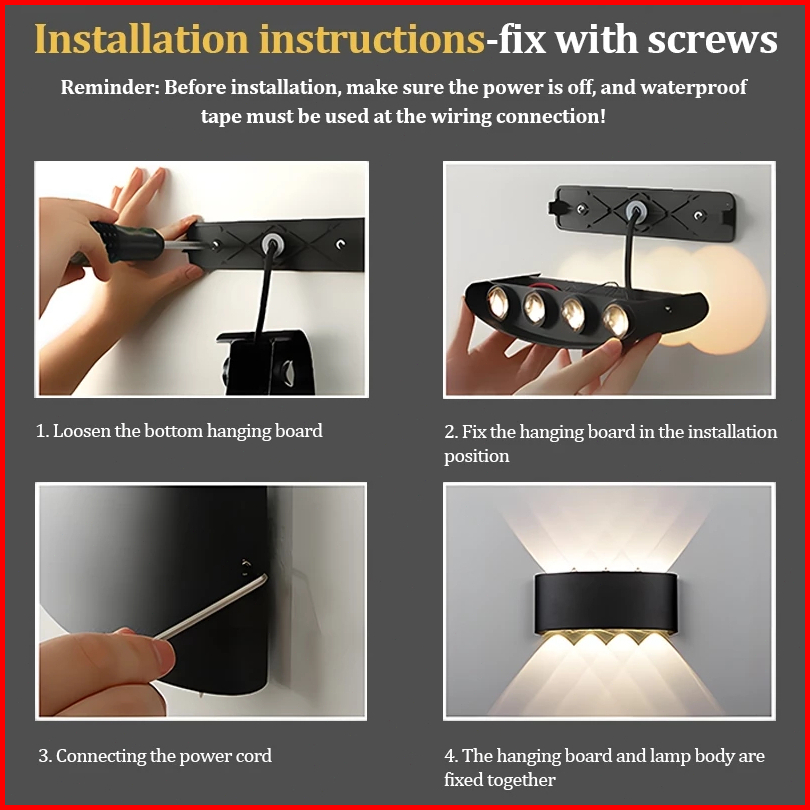 Installation instructions-fix with screws

Reminder: Before installation, make sure the power is off, and waterproof tape must be used at the wiring connection!

1. Loosen the bottom hanging board

2. Fix the hanging board in the installation position

3. Connecting the power cord

4. The hanging board and lamp body are fixed together