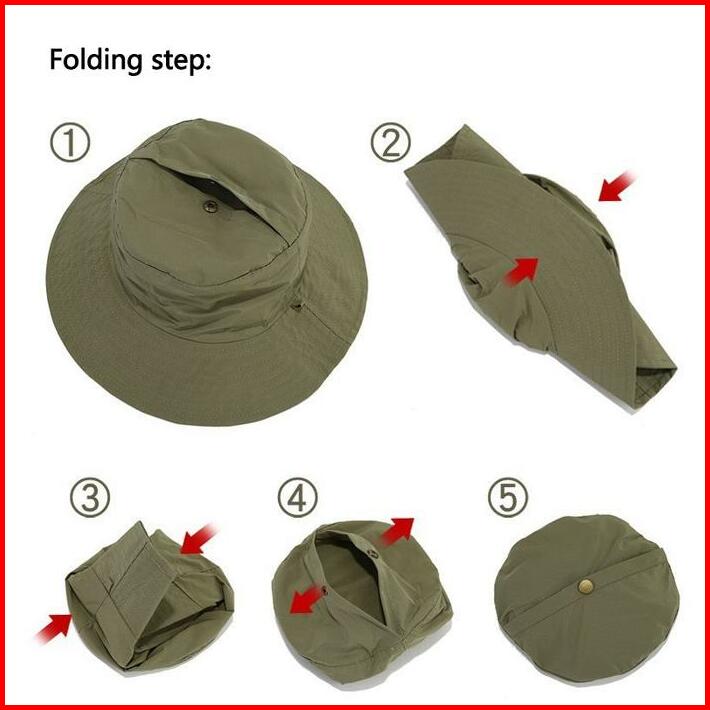 Folding step:

①

②

③

④

⑤