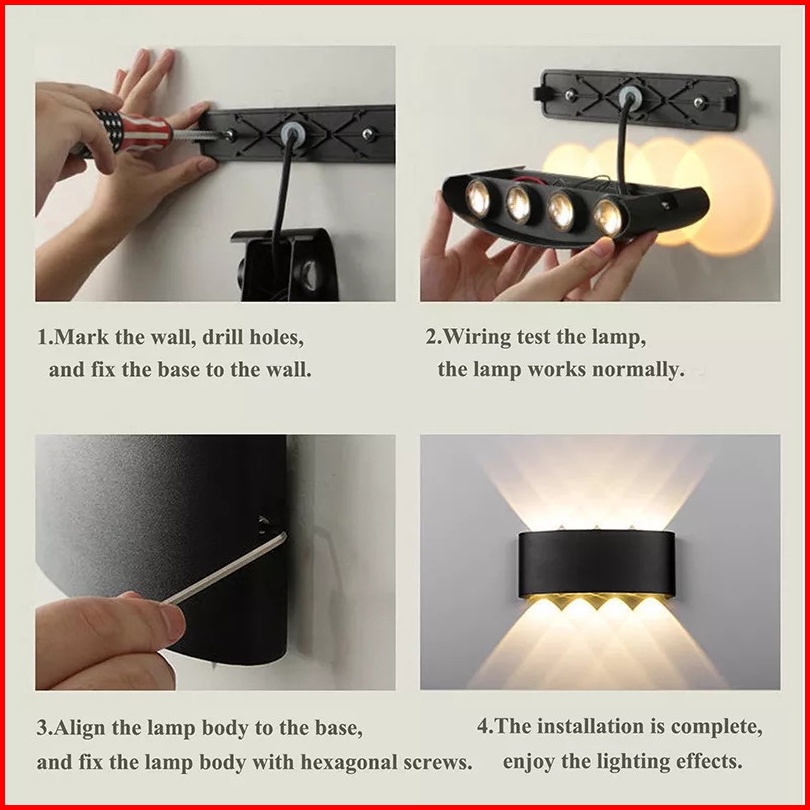 1.Mark the wall, drill holes,
and fix the base to the wall.

2.Wiring test the lamp,
the lamp works normally.

3.Align the lamp body to the base,
and fix the lamp body with hexagonal screws.

4.The installation is complete,
enjoy the lighting effects.