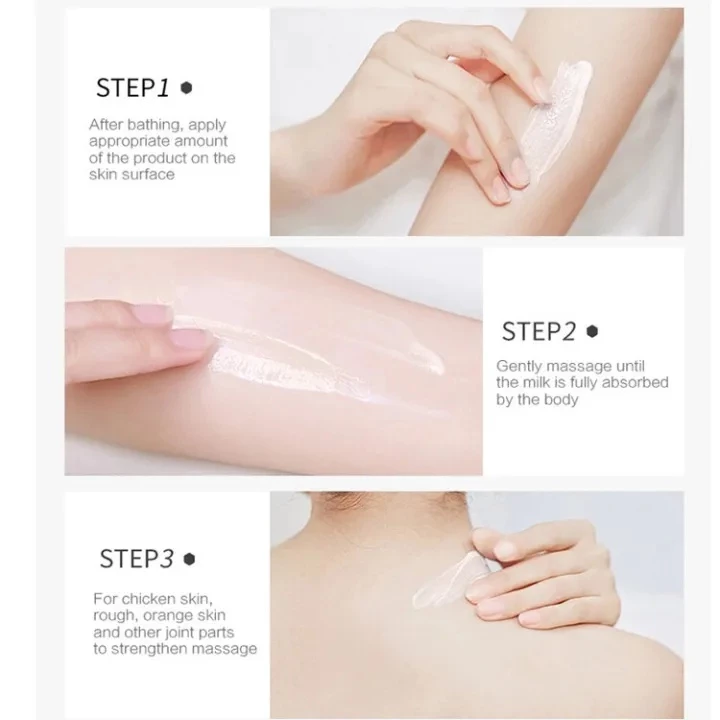 STEP1

After bathing, apply appropriate amount of the product on the skin surface

STEP2

Gently massage until the milk is fully absorbed by the body

STEP3

For chicken skin, rough, orange skin and other joint parts to strengthen massage