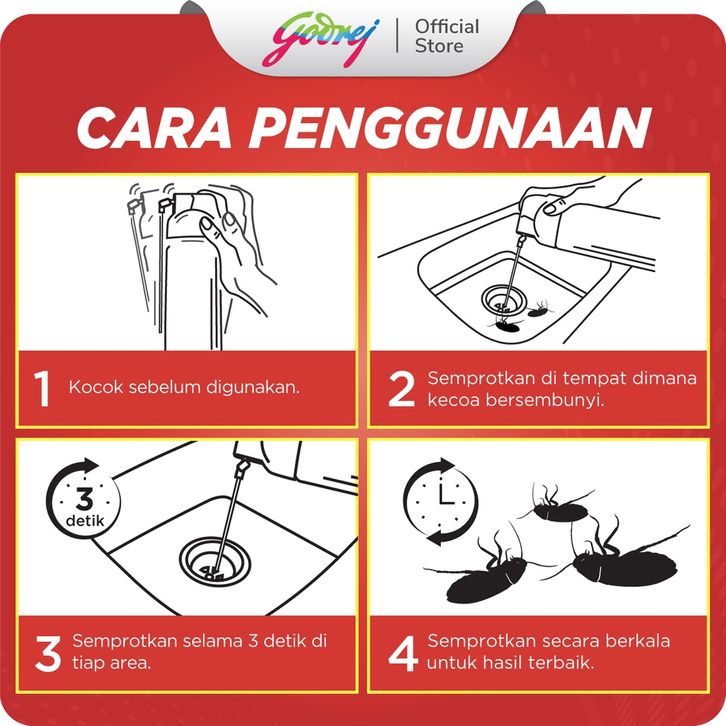 Godrej | Official Store

CARA PENGGUNAAN

1 Kocok sebelum digunakan.

2 Semprotkan di tempat dimana kecoa bersembunyi.

3 detik

3 Semprotkan selama 3 detik di tiap area.

4 Semprotkan secara berkala untuk hasil terbaik.