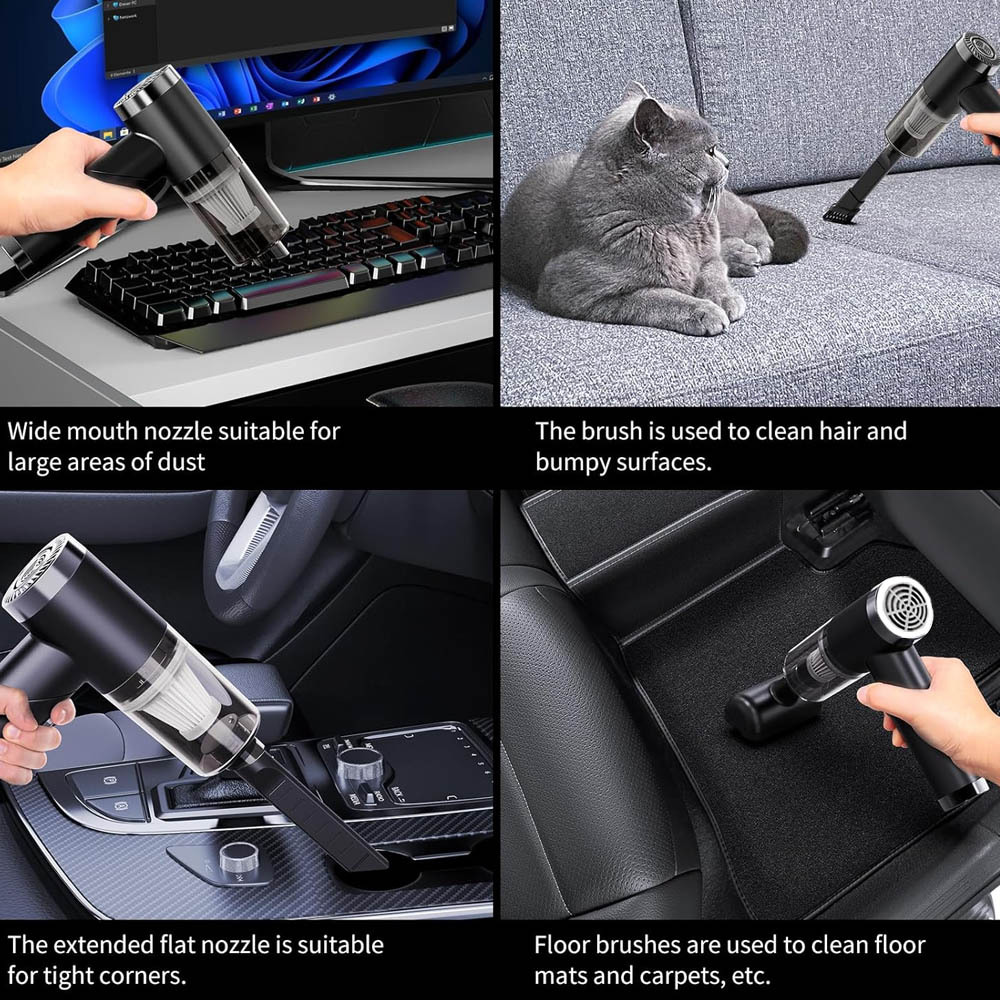 Wide mouth nozzle suitable for large areas of dust

The brush is used to clean hair and bumpy surfaces.

The extended flat nozzle is suitable for tight corners.

Floor brushes are used to clean floor mats and carpets, etc.