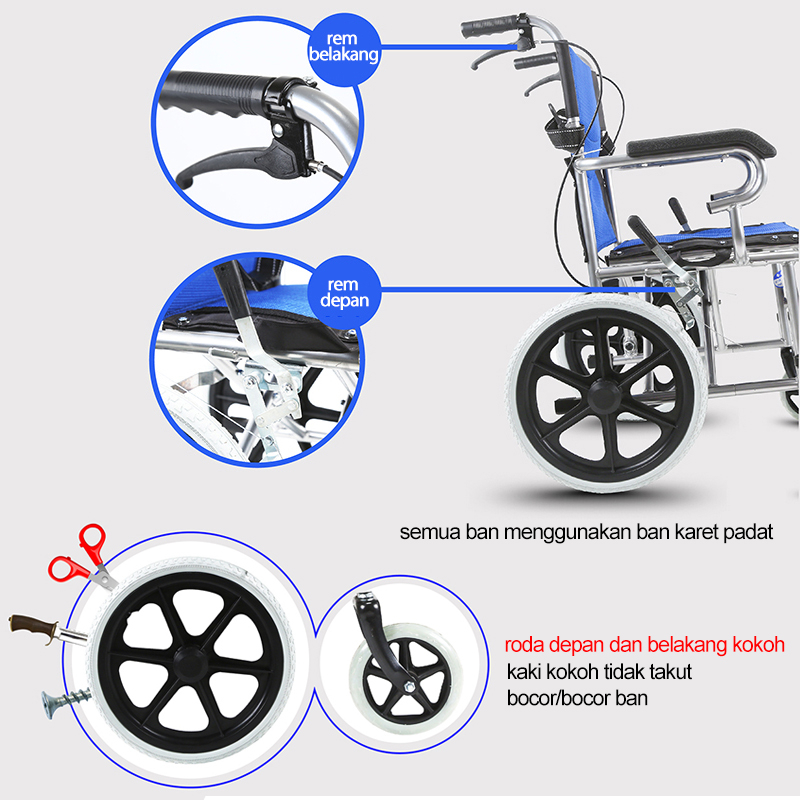 rem belakang

rem depan

semua ban menggunakan ban karet padat

roda depan dan belakang kokoh
kaki kokoh tidak takut bocor/bocor ban