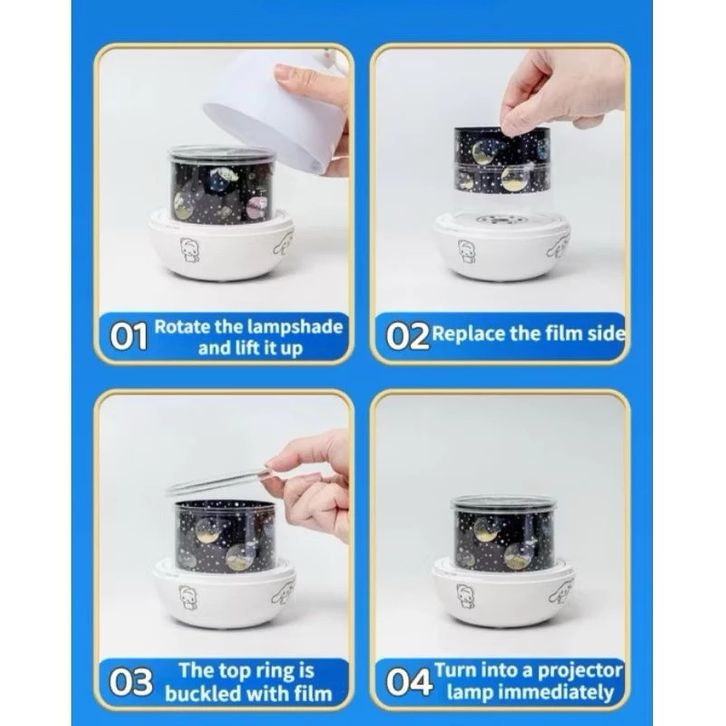 01 Rotate the lampshade and lift it up

02 Replace the film side

03 The top ring is buckled with film

04 Turn into a projector lamp immediately