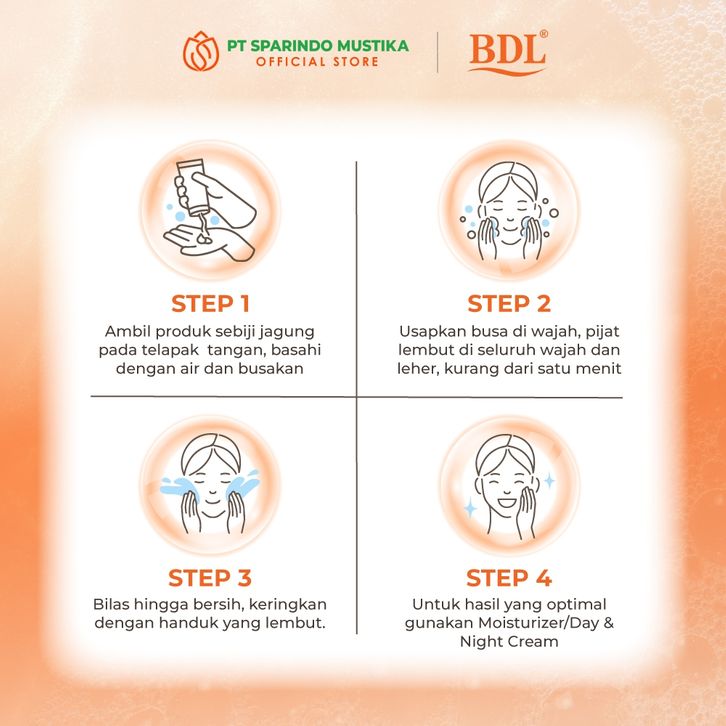 PT SPARINDO MUSTIKA
OFFICIAL STORE

BDL®

STEP 1
Ambil produk sebiji jagung pada telapak tangan, basahi dengan air dan busakan

STEP 2
Usapkan busa di wajah, pijat lembut di seluruh wajah dan leher, kurang dari satu menit

STEP 3
Bilas hingga bersih, keringkan dengan handuk yang lembut.

STEP 4
Untuk hasil yang optimal gunakan Moisturizer/Day & Night Cream