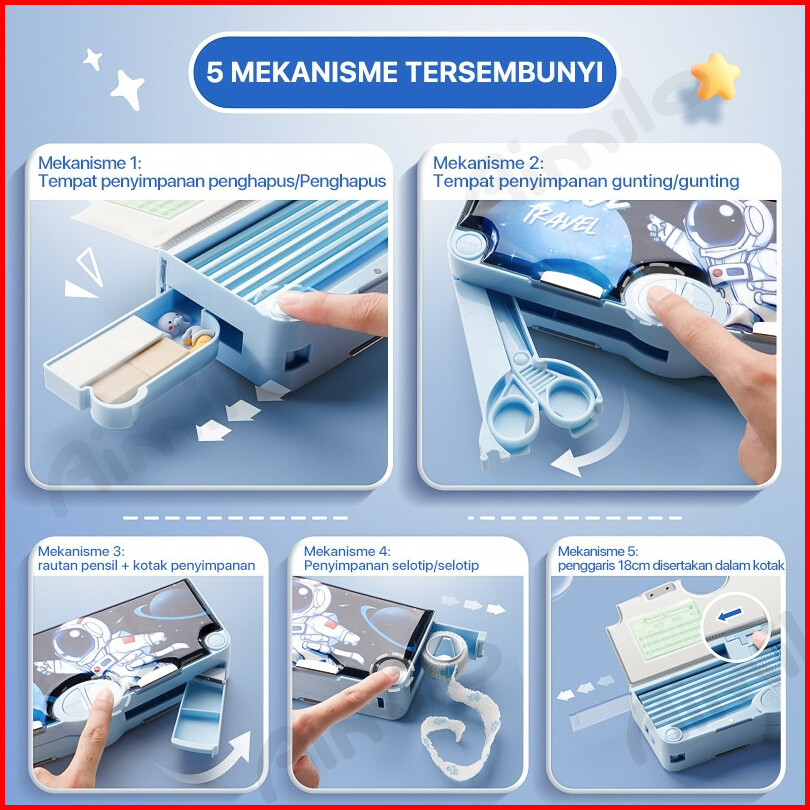 5 MEKANISME TERSEMBUNYI

Mekanisme 1:
Tempat penyimpanan penghapus/Penghapus

Mekanisme 2:
Tempat penyimpanan gunting/gunting

TRAVEL

Mekanisme 3:
rautan pensil + kotak penyimpanan

Mekanisme 4:
Penyimpanan selotip/selotip

Mekanisme 5:
penggaris 18cm disertakan dalam kotak