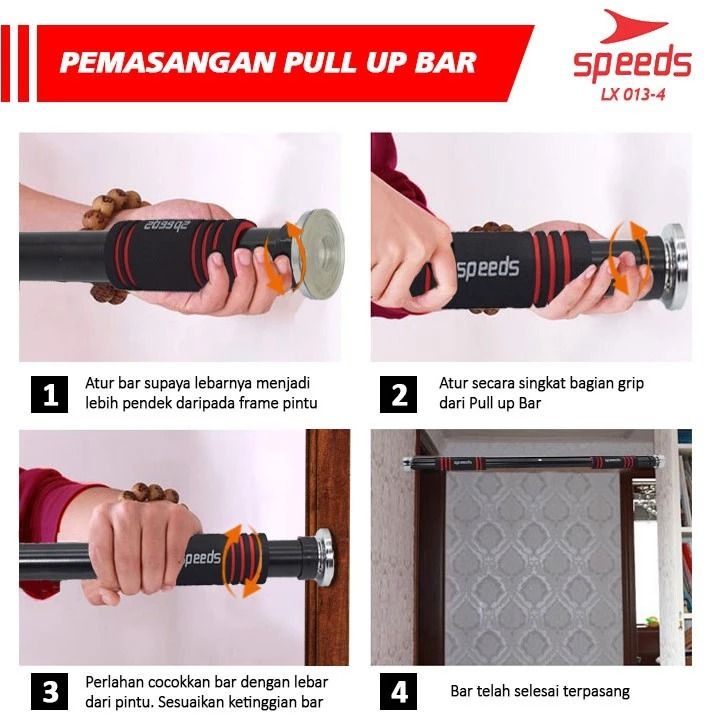 PEMASANGAN PULL UP BAR

speeds
LX 013-4

speeds

speeds

1 Atur bar supaya lebarnya menjadi lebih pendek daripada frame pintu

2 Atur secara singkat bagian grip dari Pull up Bar

speeds

speeds speeds

3 Perlahan cocokkan bar dengan lebar dari pintu. Sesuaikan ketinggian bar

4 Bar telah selesai terpasang