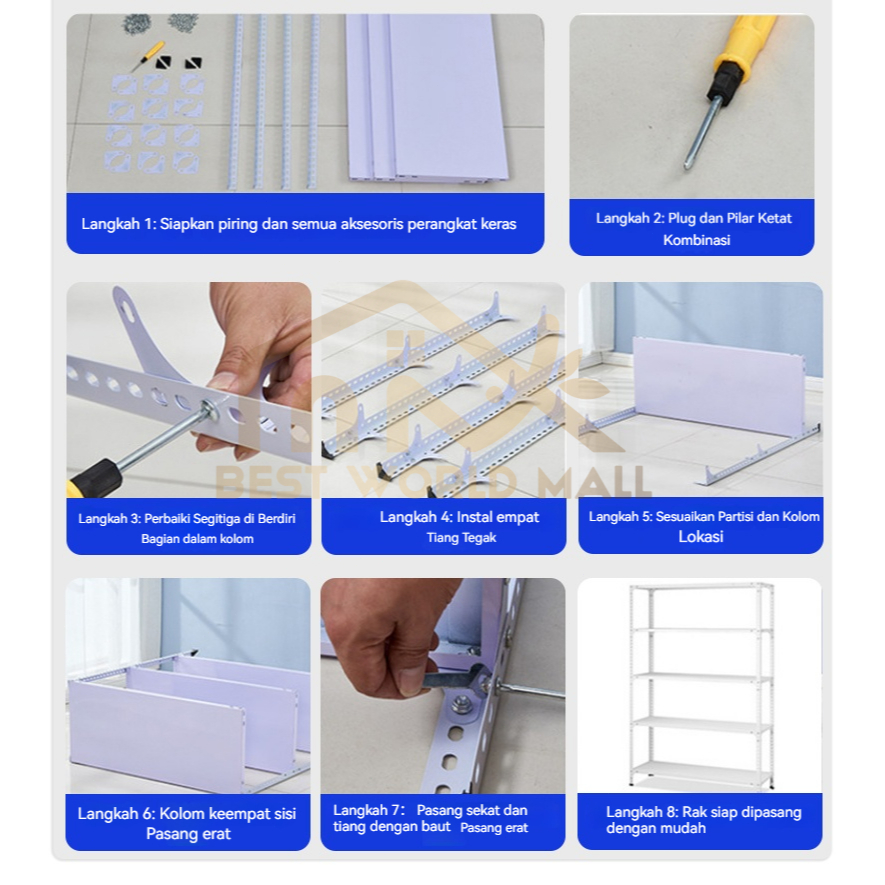 Langkah 1: Siapkan piring dan semua aksesoris perangkat keras

Langkah 2: Plug dan Pilar Ketat Kombinasi

BEST WORLD MALL

Langkah 3: Perbaiki Segitiga di Berdiri Bagian dalam kolom

Langkah 4: Instal empat Tiang Tegak

Langkah 5: Sesuaikan Partisi dan Kolom Lokasi

Langkah 6: Kolom keempat sisi Pasang erat

Langkah 7: Pasang sekat dan tiang dengan baut Pasang erat

Langkah 8: Rak siap dipasang dengan mudah