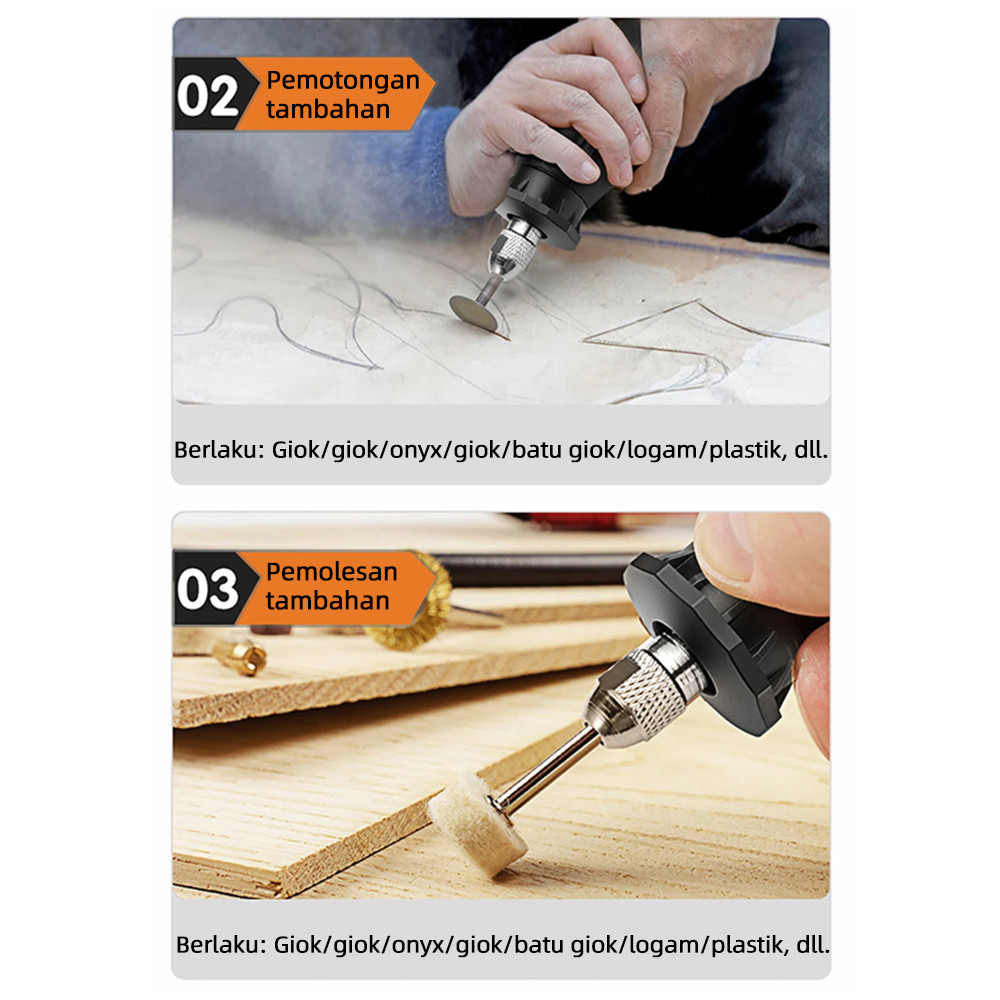 02 Pemotongan tambahan

Berlaku: Giok/giok/onyx/giok/batu giok/logam/plastik, dll.

03 Pemolesan tambahan

Berlaku: Giok/giok/onyx/giok/batu giok/logam/plastik, dll.