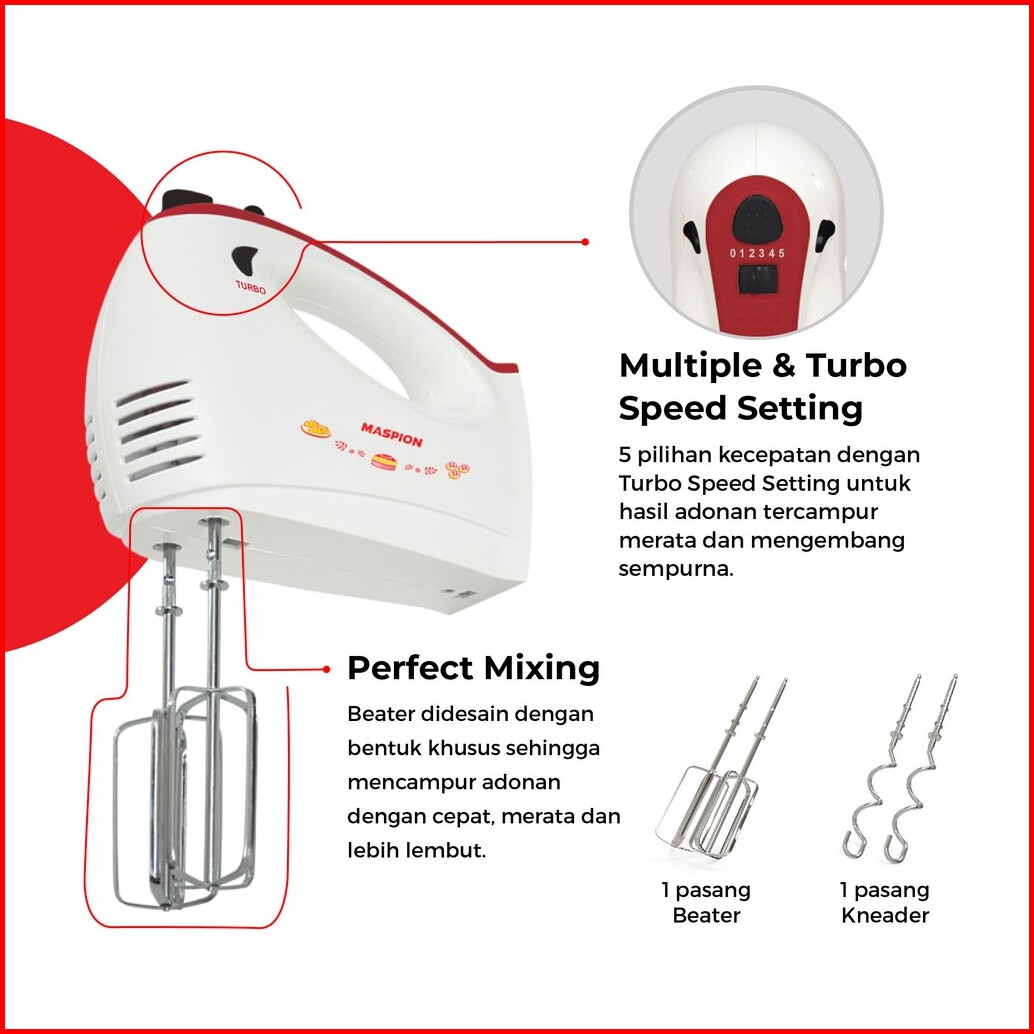 TURBO

MASPION

0 1 2 3 4 5

Multiple & Turbo Speed Setting

5 pilihan kecepatan dengan Turbo Speed Setting untuk hasil adonan tercampur merata dan mengembang sempurna.

Perfect Mixing

Beater didesain dengan bentuk khusus sehingga mencampur adonan dengan cepat, merata dan lebih lembut.

1 pasang Beater

1 pasang Kneader