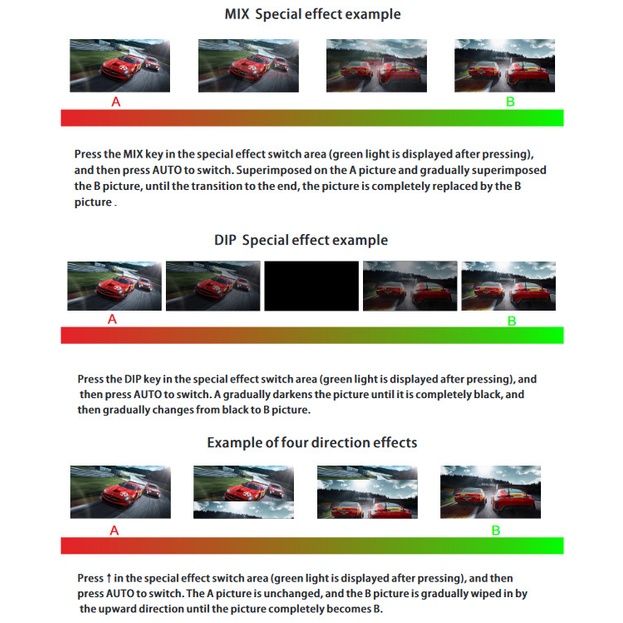 MIX Special effect example

A

B

Press the MIX key in the special effect switch area (green light is displayed after pressing), and then press AUTO to switch. Superimposed on the A picture and gradually superimposed the B picture, until the transition to the end, the picture is completely replaced by the B picture .

DIP Special effect example

A

B

Press the DIP key in the special effect switch area (green light is displayed after pressing), and then press AUTO to switch. A gradually darkens the picture until it is completely black, and then gradually changes from black to B picture.

Example of four direction effects

A

B

Press ↑ in the special effect switch area (green light is displayed after pressing), and then press AUTO to switch. The A picture is unchanged, and the B picture is gradually wiped in by the upward direction until the picture completely becomes B.