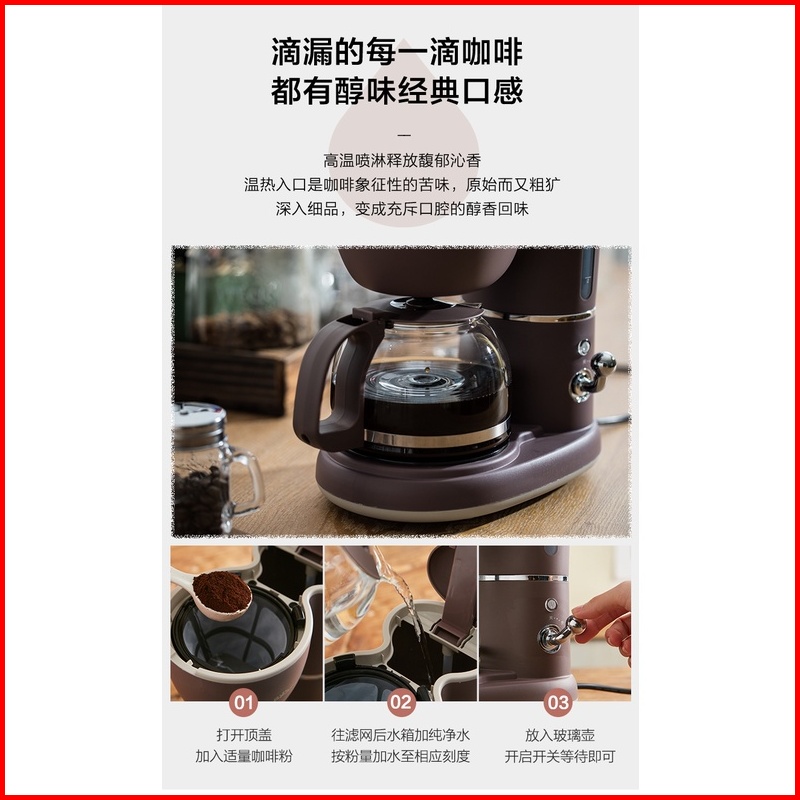 滴漏的每一滴咖啡
都有醇味经典口感

—

高温喷淋释放馥郁沁香
温热入口是咖啡象征性的苦味，原始而又粗犷
深入细品，变成充斥口腔的醇香回味

01
打开顶盖
加入适量咖啡粉

02
往滤网后水箱加纯净水
按粉量加水至相应刻度

03
放入玻璃壶
开启开关等待即可