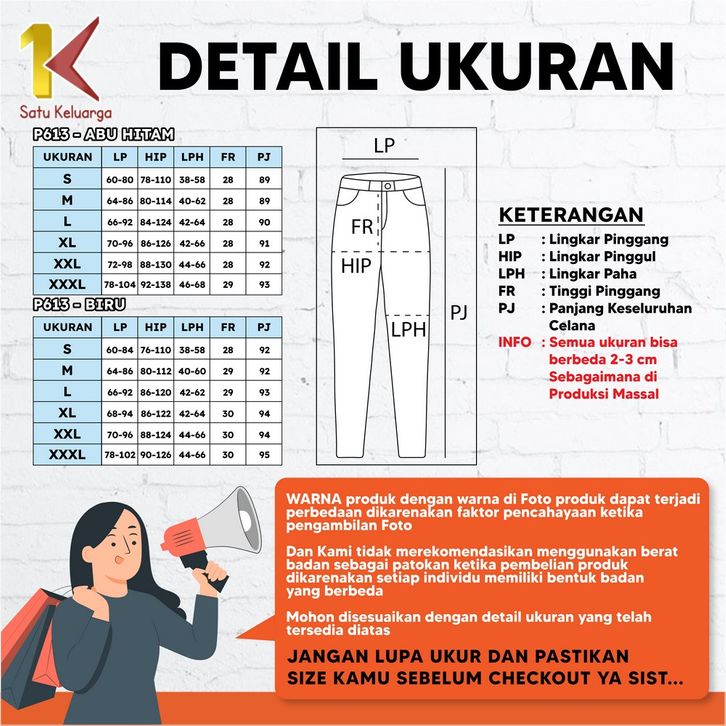 1K
Satu Keluarga

DETAIL UKURAN

P613 - ABU HITAM

| UKURAN | LP | HIP | LPH | FR | PJ |
|---|---|---|---|---|---|
| S | 60-80 | 78-110 | 38-58 | 28 | 89 |
| M | 64-86 | 80-114 | 40-62 | 28 | 89 |
| L | 66-92 | 84-124 | 42-64 | 28 | 90 |
| XL | 70-96 | 86-126 | 42-66 | 28 | 91 |
| XXL | 72-98 | 88-130 | 44-66 | 28 | 92 |
| XXXL | 78-104 | 92-138 | 46-68 | 29 | 93 |

P613 - BIRU

| UKURAN | LP | HIP | LPH | FR | PJ |
|---|---|---|---|---|---|
| S | 60-84 | 76-110 | 38-58 | 28 | 92 |
| M | 64-86 | 80-112 | 40-60 | 29 | 92 |
| L | 66-92 | 86-120 | 42-62 | 29 | 93 |
| XL | 68-94 | 86-122 | 42-64 | 30 | 94 |
| XXL | 70-96 | 88-124 | 44-66 | 30 | 94 |
| XXXL | 78-102 | 90-126 | 44-66 | 30 | 95 |

LP
FR
HIP
LPH
PJ

KETERANGAN
LP : Lingkar Pinggang
HIP : Lingkar Pinggul
LPH : Lingkar Paha
FR : Tinggi Pinggang
PJ : Panjang Keseluruhan Celana
INFO : Semua ukuran bisa berbeda 2-3 cm Sebagaimana di Produksi Massal

WARNA produk dengan warna di Foto produk dapat terjadi perbedaan dikarenakan faktor pencahayaan ketika pengambilan Foto

Dan Kami tidak merekomendasikan menggunakan berat badan sebagai patokan ketika pembelian produk dikarenakan setiap individu memiliki bentuk badan yang berbeda

Mohon disesuaikan dengan detail ukuran yang telah tersedia diatas

JANGAN LUPA UKUR DAN PASTIKAN SIZE KAMU SEBELUM CHECKOUT YA SIST...