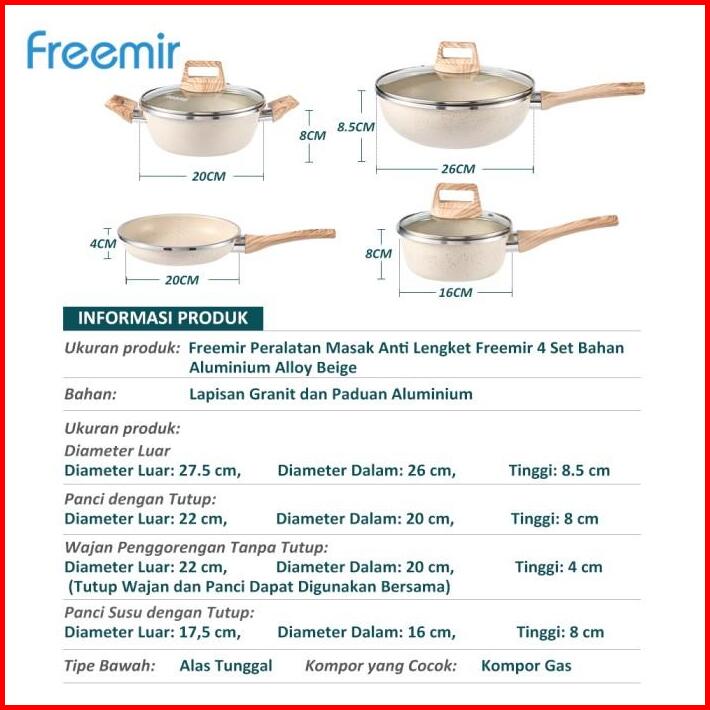 Freemir

8CM
20CM
8.5CM
26CM
4CM
20CM
8CM
16CM

INFORMASI PRODUK

Ukuran produk: Freemir Peralatan Masak Anti Lengket Freemir 4 Set Bahan Aluminium Alloy Beige

Bahan: Lapisan Granit dan Paduan Aluminium

Ukuran produk:
Diameter Luar
Diameter Luar: 27.5 cm, Diameter Dalam: 26 cm, Tinggi: 8.5 cm

Panci dengan Tutup:
Diameter Luar: 22 cm, Diameter Dalam: 20 cm, Tinggi: 8 cm

Wajan Penggorengan Tanpa Tutup:
Diameter Luar: 22 cm, Diameter Dalam: 20 cm, Tinggi: 4 cm
(Tutup Wajan dan Panci Dapat Digunakan Bersama)

Panci Susu dengan Tutup:
Diameter Luar: 17,5 cm, Diameter Dalam: 16 cm, Tinggi: 8 cm

Tipe Bawah: Alas Tunggal Kompor yang Cocok: Kompor Gas