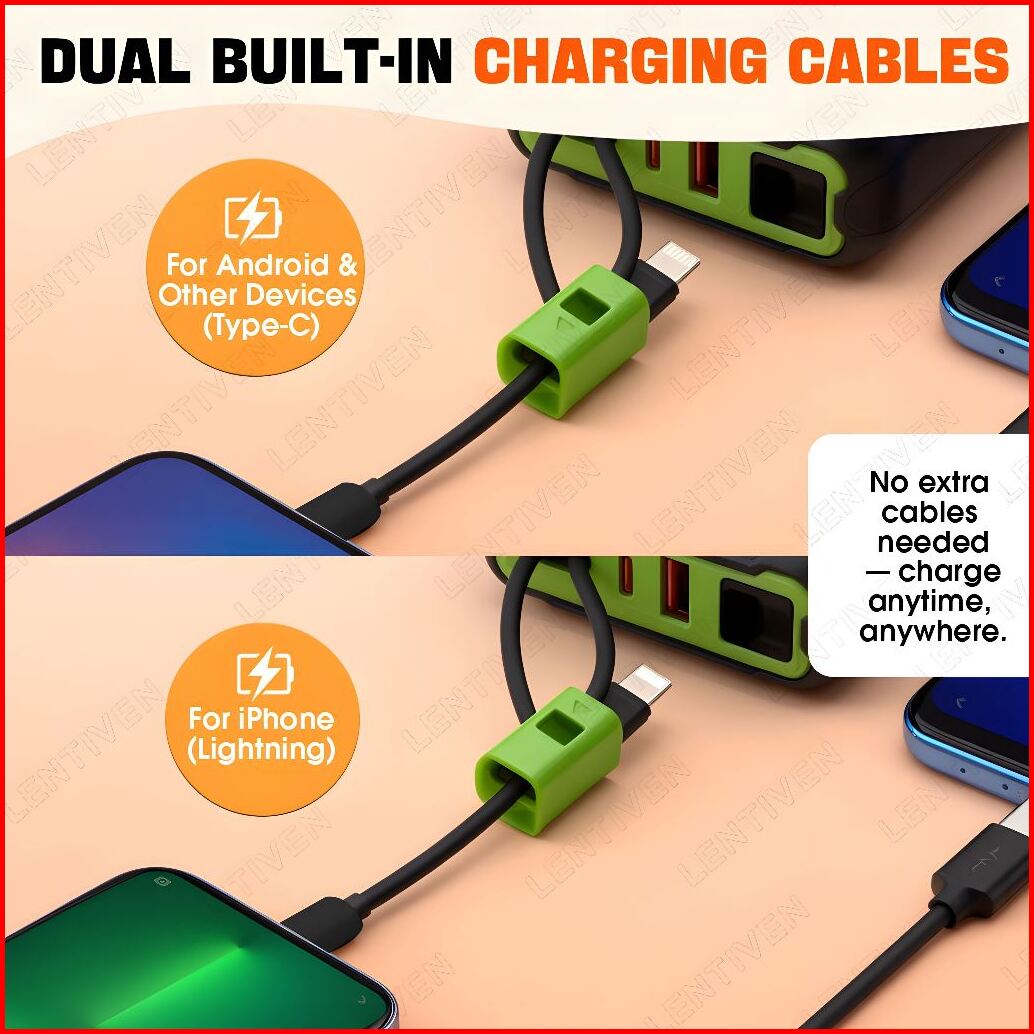 DUAL BUILT-IN CHARGING CABLES

For Android & Other Devices (Type-C)

No extra cables needed — charge anytime, anywhere.

For iPhone (Lightning)

LENTIVEN