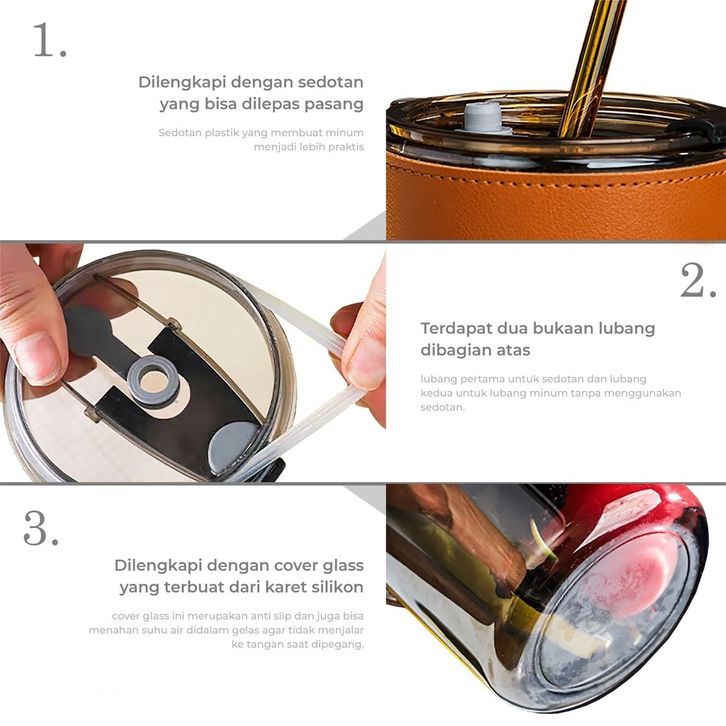 1.

Dilengkapi dengan sedotan yang bisa dilepas pasang

Sedotan plastik yang membuat minum menjadi lebih praktis

2.

Terdapat dua bukaan lubang dibagian atas

lubang pertama untuk sedotan dan lubang kedua untuk lubang minum tanpa menggunakan sedotan.

3.

Dilengkapi dengan cover glass yang terbuat dari karet silikon

cover glass ini merupakan anti slip dan juga bisa menahan suhu air didalam gelas agar tidak menjalar ke tangan saat dipegang.