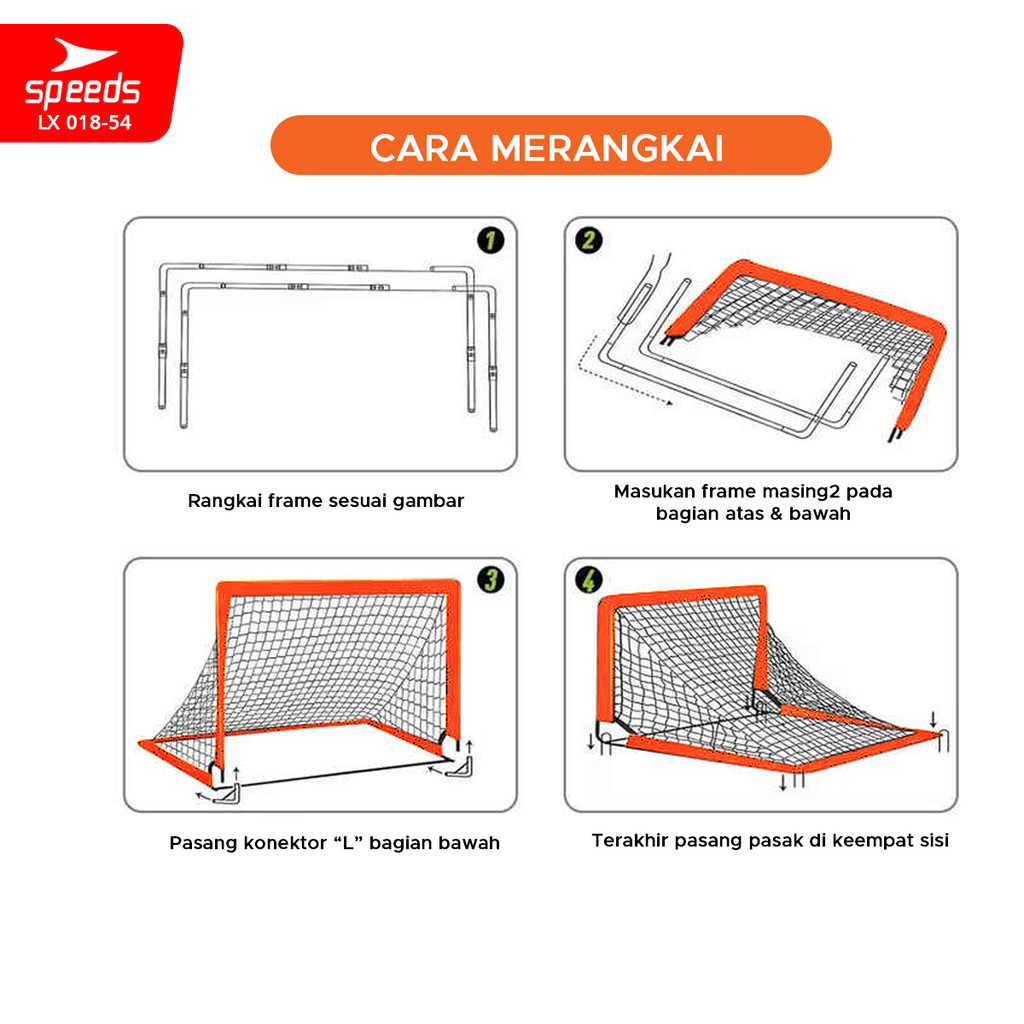 speeds
LX 018-54

CARA MERANGKAI

1

Rangkai frame sesuai gambar

2

Masukan frame masing2 pada bagian atas & bawah

3

Pasang konektor “L” bagian bawah

4

Terakhir pasang pasak di keempat sisi