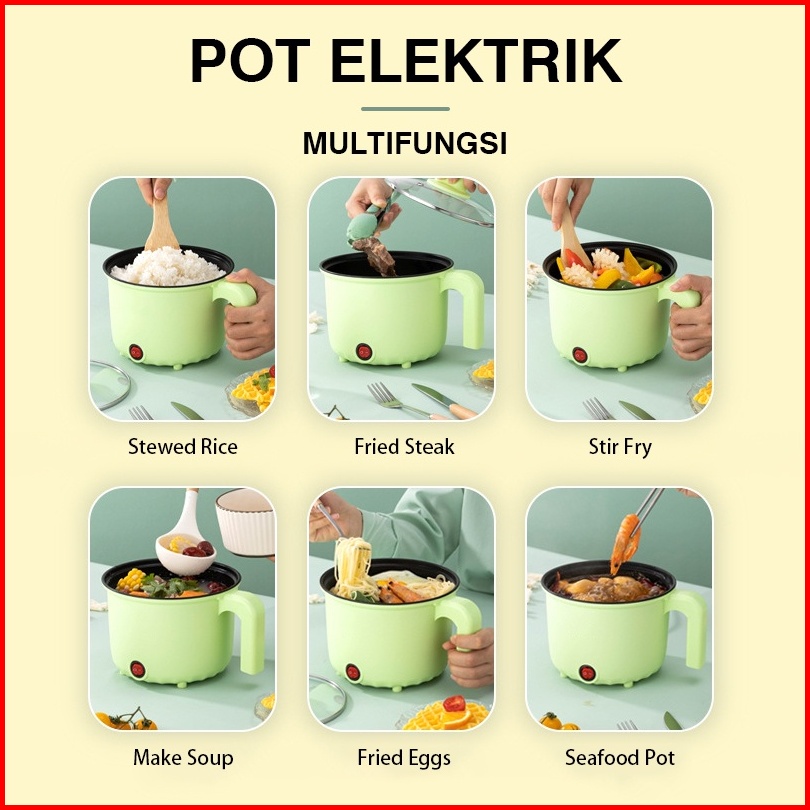 POT ELEKTRIK

MULTIFUNGSI

Stewed Rice

Fried Steak

Stir Fry

Make Soup

Fried Eggs

Seafood Pot