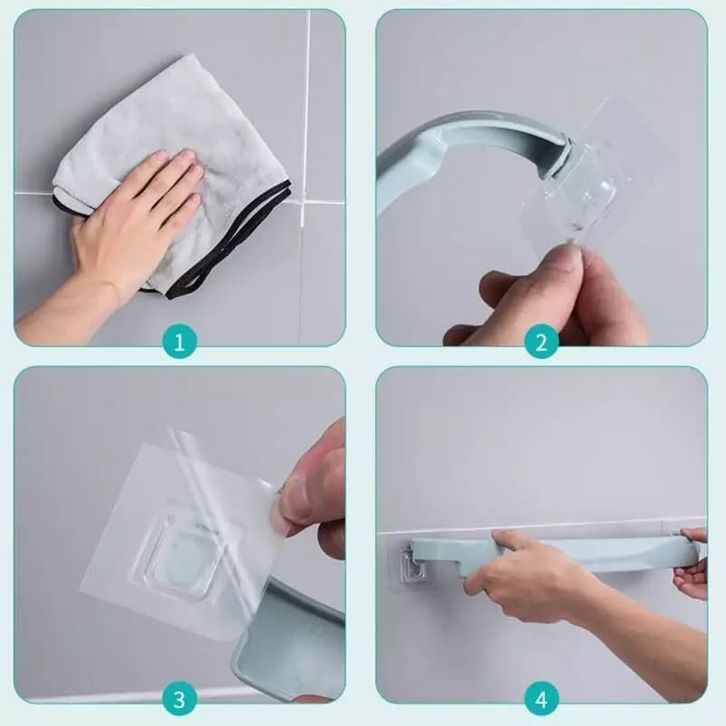 1

2

3

4